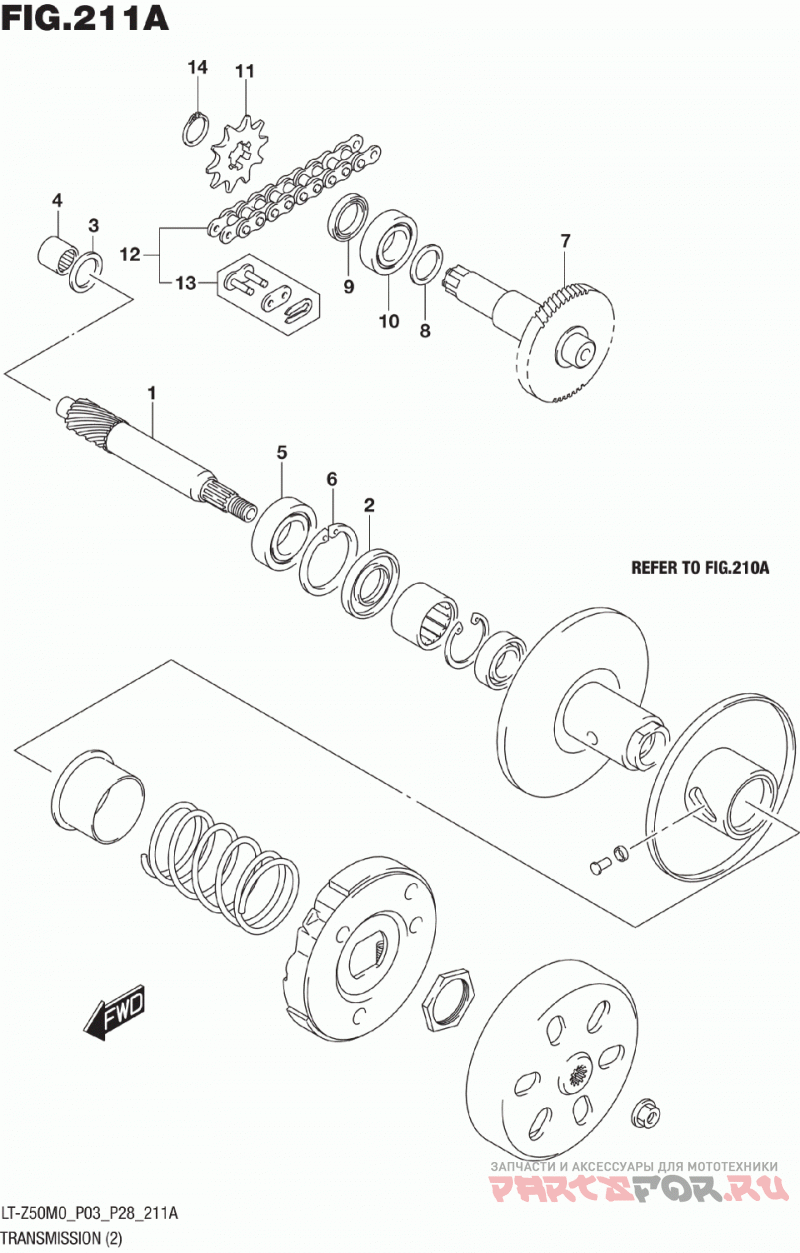 FIG.211A

14
11
4
3
12
13
9
10
8
7
1
5
6
2

REFER TO FIG.210A

FWD

ЗАПЧАСТИ И АКСЕССУАРЫ ДЛЯ МОТОТЕХНИКИ
PARTSFOR.RU

LT-Z50M0_P03_P28_211A
TRANSMISSION (2)