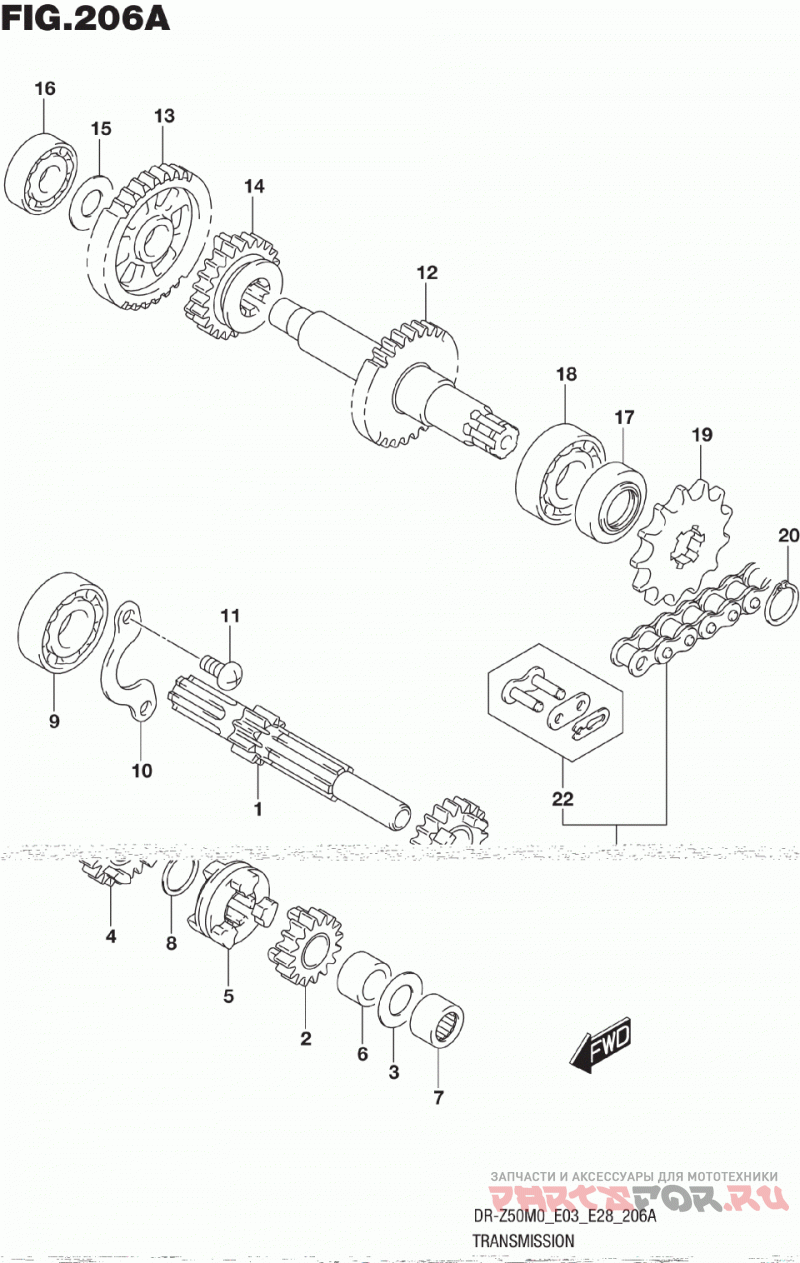 FIG.206A

16
15
13
14
12
18
17
19
20
11
9
10
1
22
4
8
5
2
6
3
7
FWD

ЗАПЧАСТИ И АКСЕССУАРЫ ДЛЯ МОТОТЕХНИКИ
PARTSFOR.RU

DR-Z50M0_E03_E28_206A
TRANSMISSION