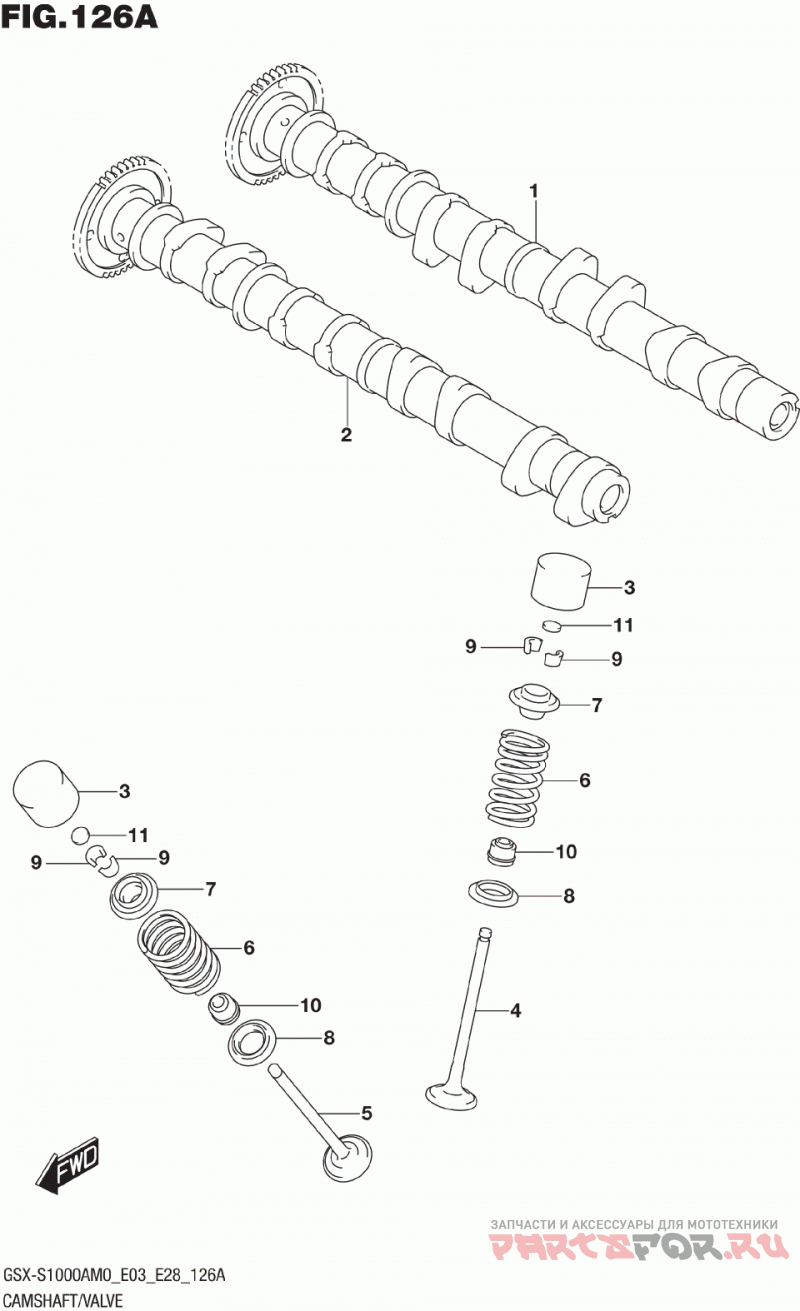 FIG.126A

1

2

3

11

9

9

7

6

10

8

4

3

11

9

9

7

6

10

8

5

FWD

ЗАПЧАСТИ И АКСЕССУАРЫ ДЛЯ МОТОТЕХНИКИ
PARTSFOR.RU

GSX-S1000AM0_E03_E28_126A
CAMSHAFT/VALVE