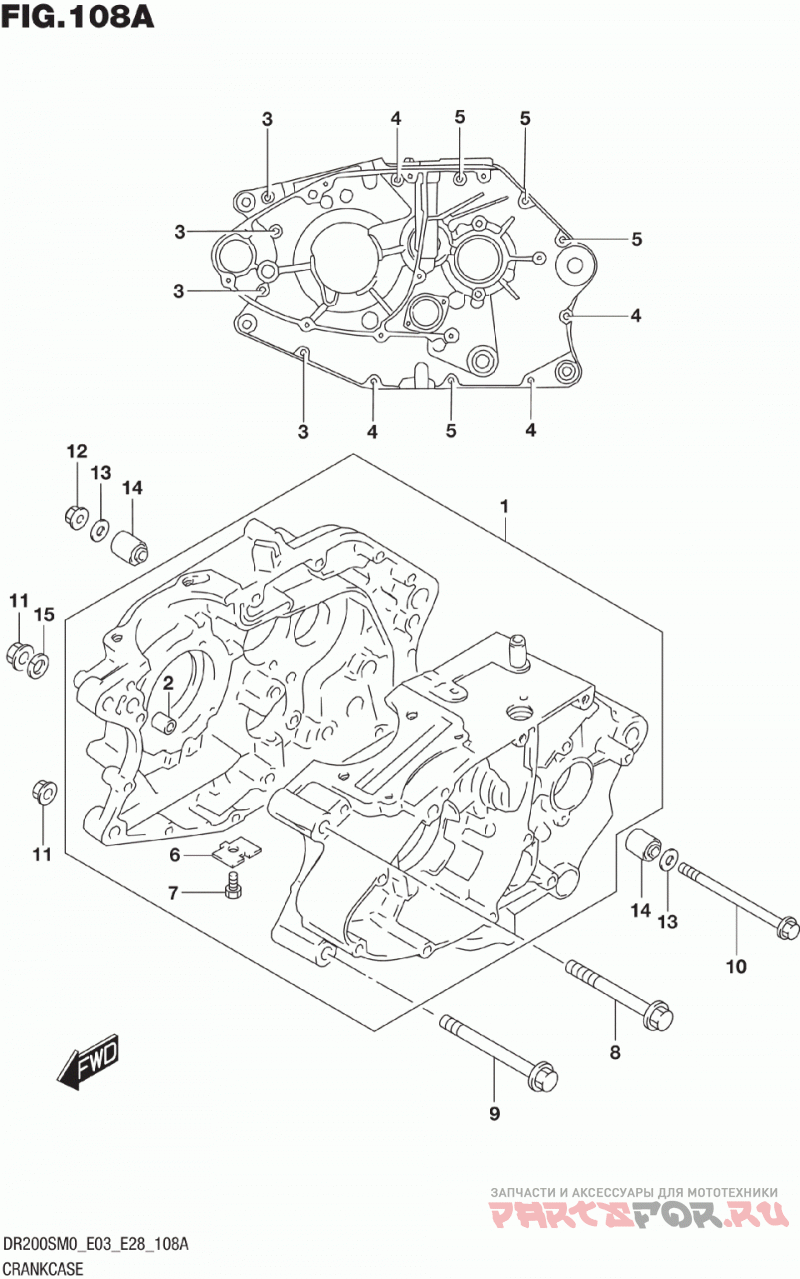 FIG.108A

3
4
5
5
3
5
3
4
3
4
5
4

12
13
14
1
11
15
2
11
6
7
14
13
10
8
9
FWD

ЗАПЧАСТИ И АКСЕССУАРЫ ДЛЯ МОТОТЕХНИКИ
PARTSFOR.RU

DR200SM0_E03_E28_108A
CRANKCASE