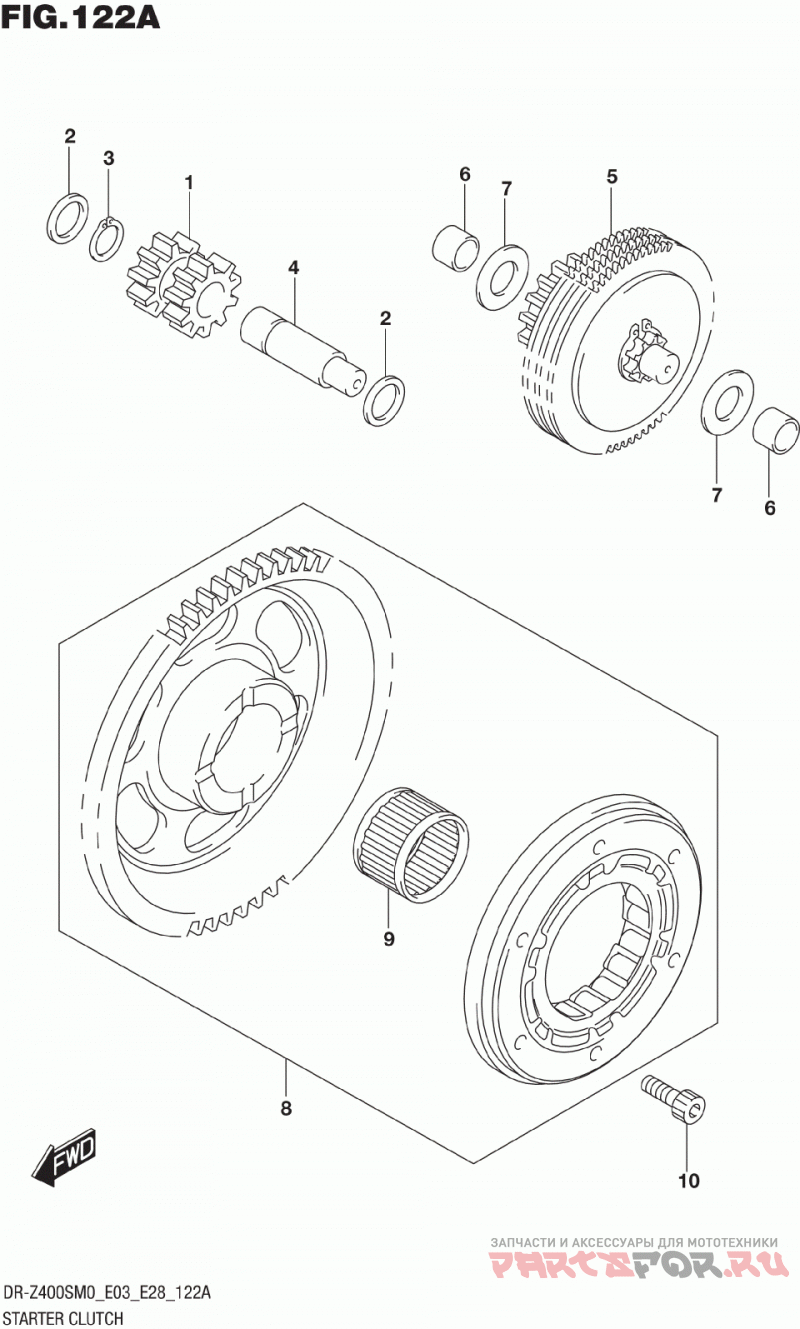 FIG.122A

2
3
1
4
2
6
7
5
7
6
9
8
10

FWD

ЗАПЧАСТИ И АКСЕССУАРЫ ДЛЯ МОТОТЕХНИКИ
PARTSFOR.RU

DR-Z400SM0_E03_E28_122A
STARTER CLUTCH