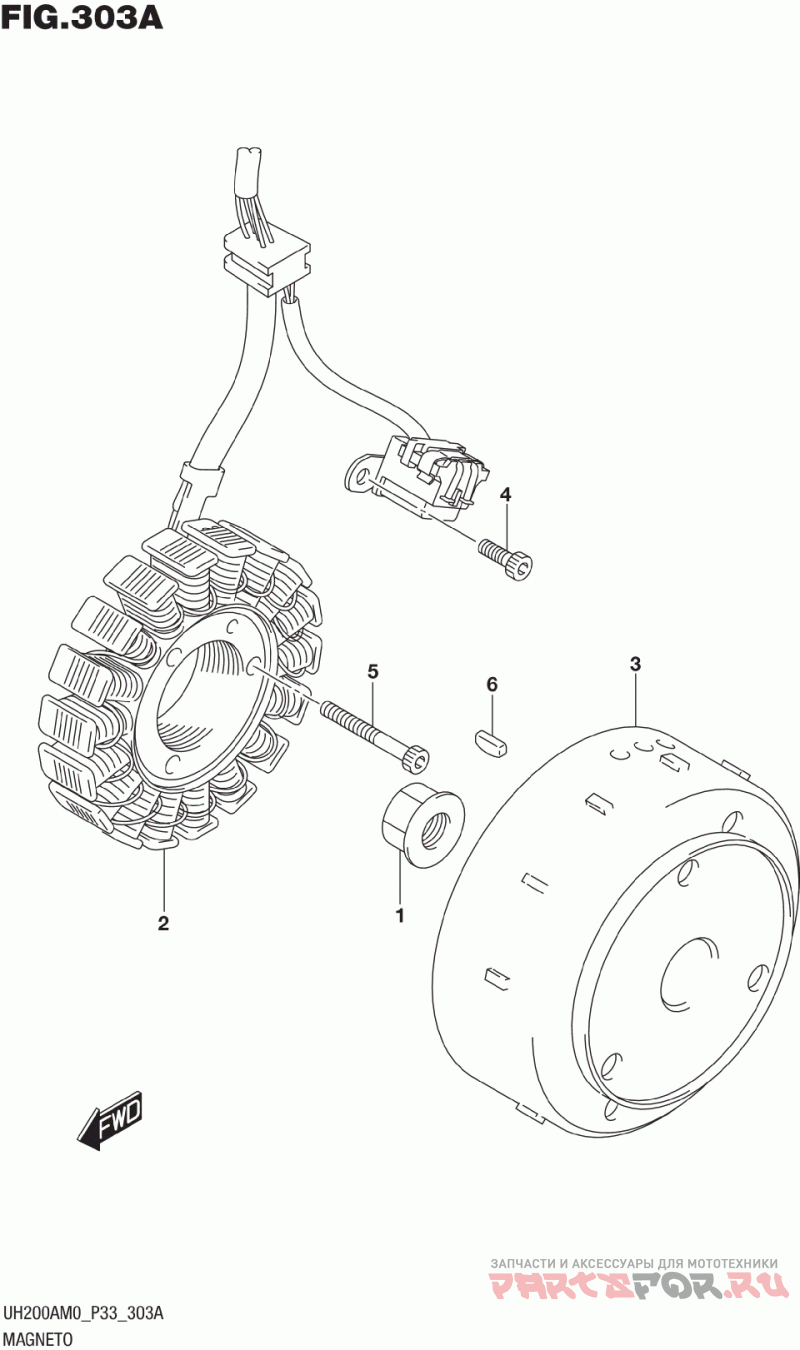 FIG.303A

4

5

6

3

2

1

FWD

ЗАПЧАСТИ И АКСЕССУАРЫ ДЛЯ МОТОТЕХНИКИ
PARTSFOR.RU

UH200AM0_P33_303A
MAGNETO