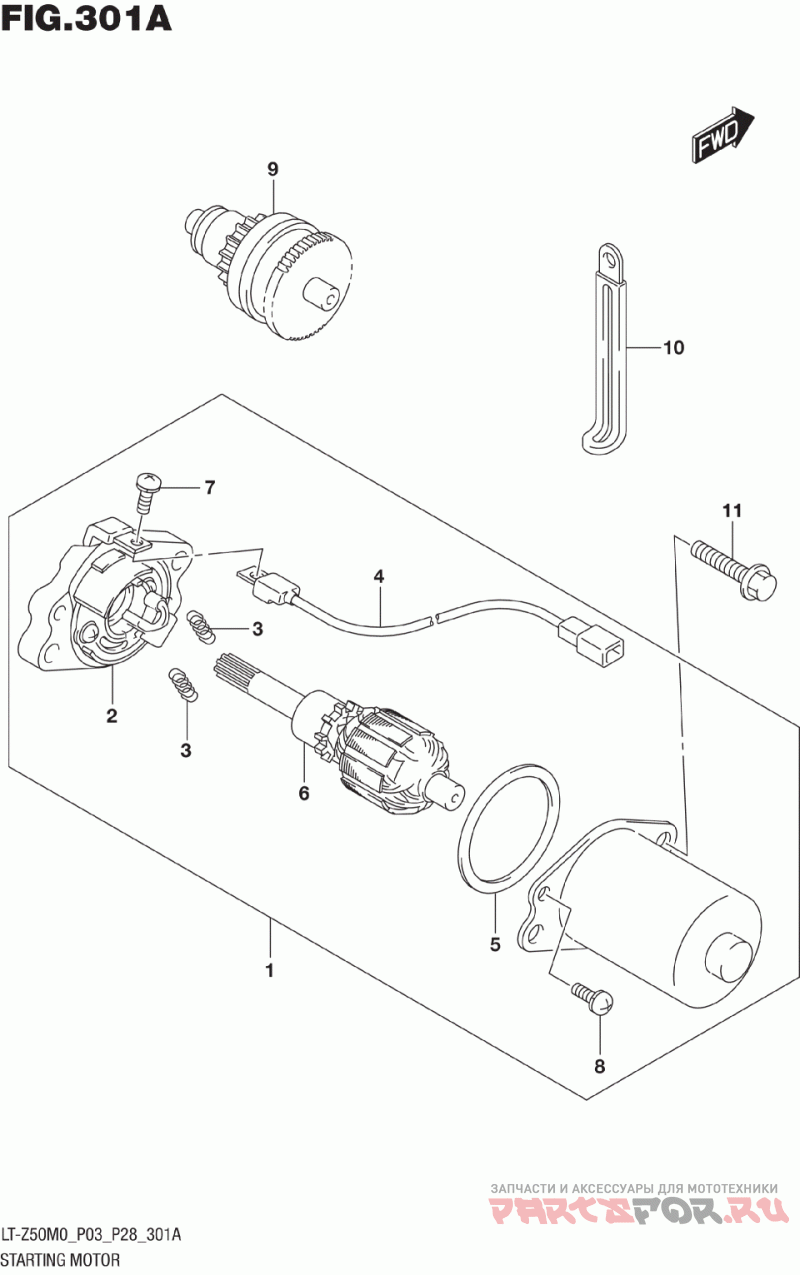 FIG.301A

FWD

9

10

7

11

4

3

2

3

6

5

1

8

ЗАПЧАСТИ И АКСЕССУАРЫ ДЛЯ МОТОТЕХНИКИ
PARTSFOR.RU

LT-Z50M0_P03_P28_301A
STARTING MOTOR