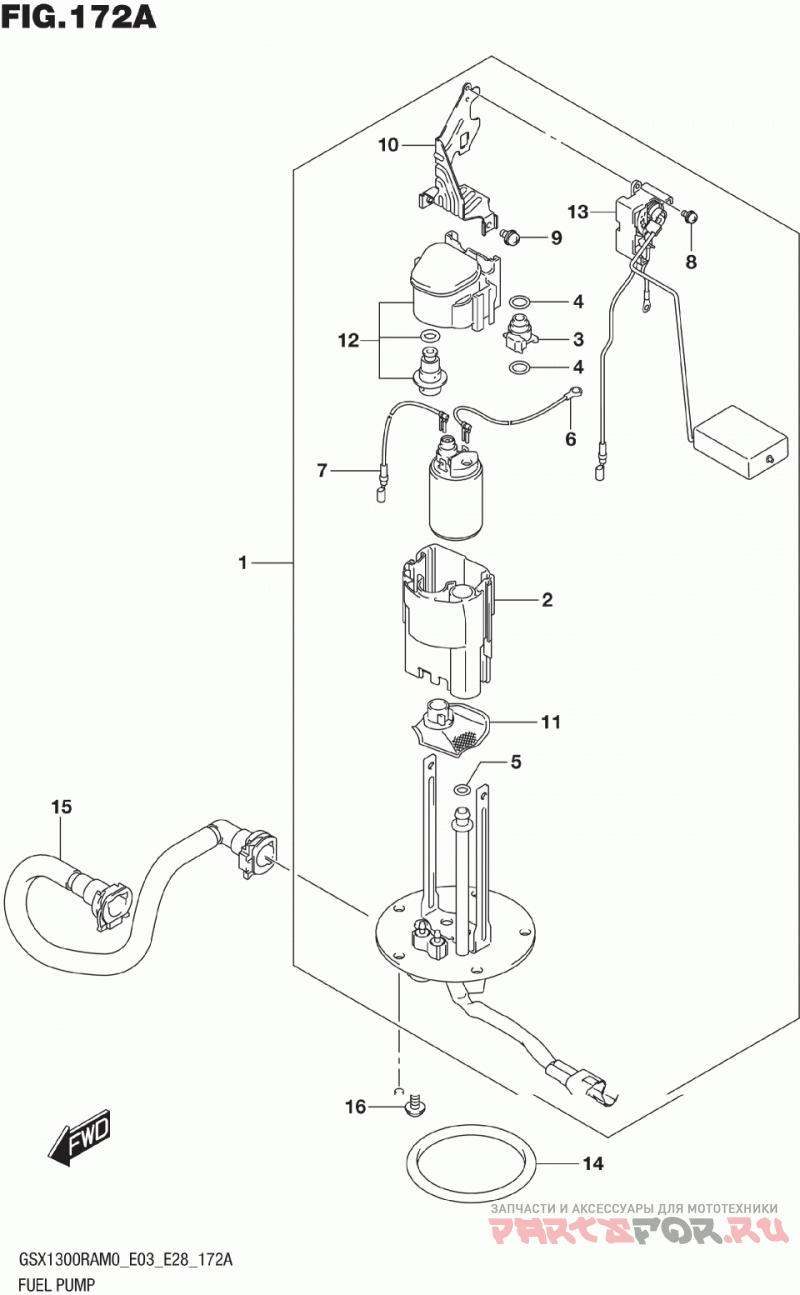 FIG.172A

10
13
9
8
4
12
3
4
6
7
1
2
11
5
15
16
14
FWD

ЗАПЧАСТИ И АКСЕССУАРЫ ДЛЯ МОТОТЕХНИКИ
PARTSFOR.RU

GSX1300RAM0_E03_E28_172A
FUEL PUMP