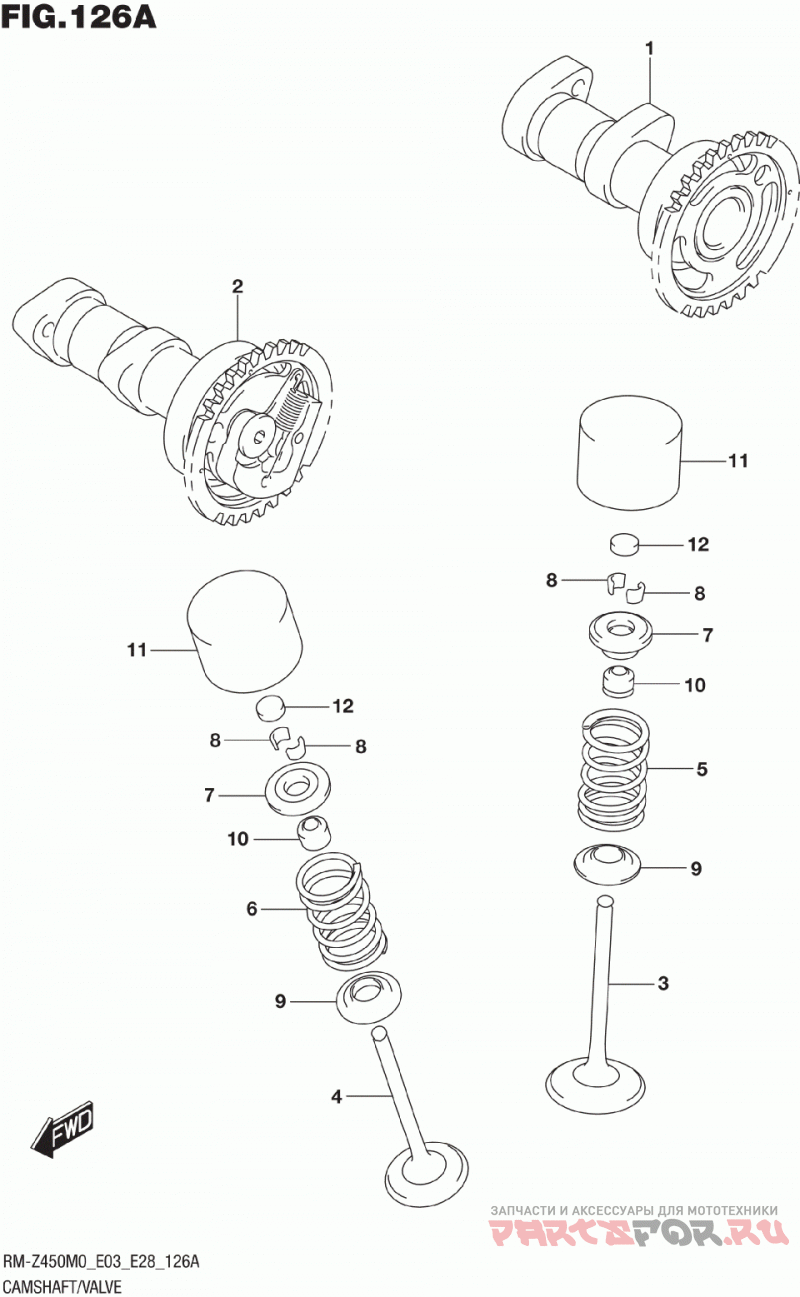 FIG.126A

1

2

11

12

8

8

7

10

5

9

3

11

12

8

8

7

10

6

9

4

FWD

ЗАПЧАСТИ И АКСЕССУАРЫ ДЛЯ МОТОТЕХНИКИ
PARTSFOR.RU

RM-Z450M0_E03_E28_126A
CAMSHAFT/VALVE