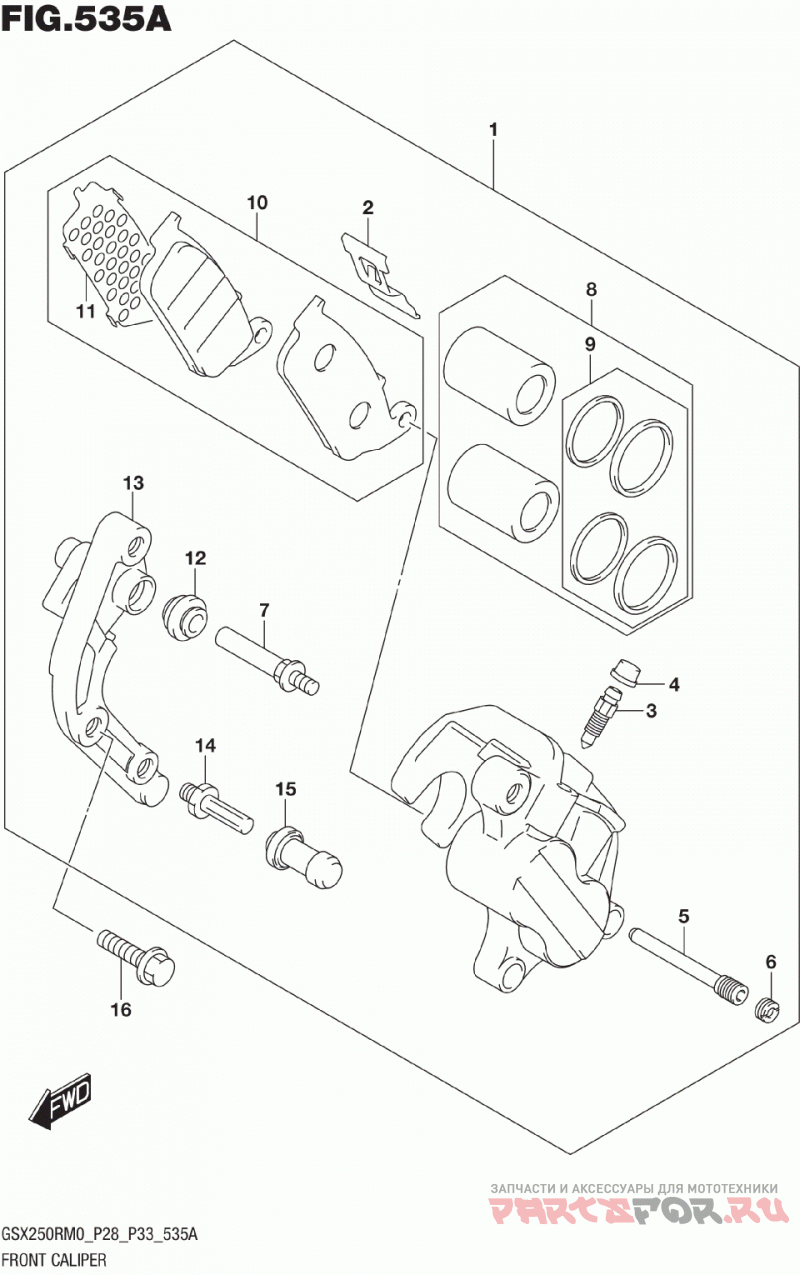 FIG.535A

1
10
2
11
8
9
13
12
7
4
3
14
15
5
6
16
FWD

ЗАПЧАСТИ И АКСЕССУАРЫ ДЛЯ МОТОТЕХНИКИ
PARTSFOR.RU

GSX250RM0_P28_P33_535A
FRONT CALIPER