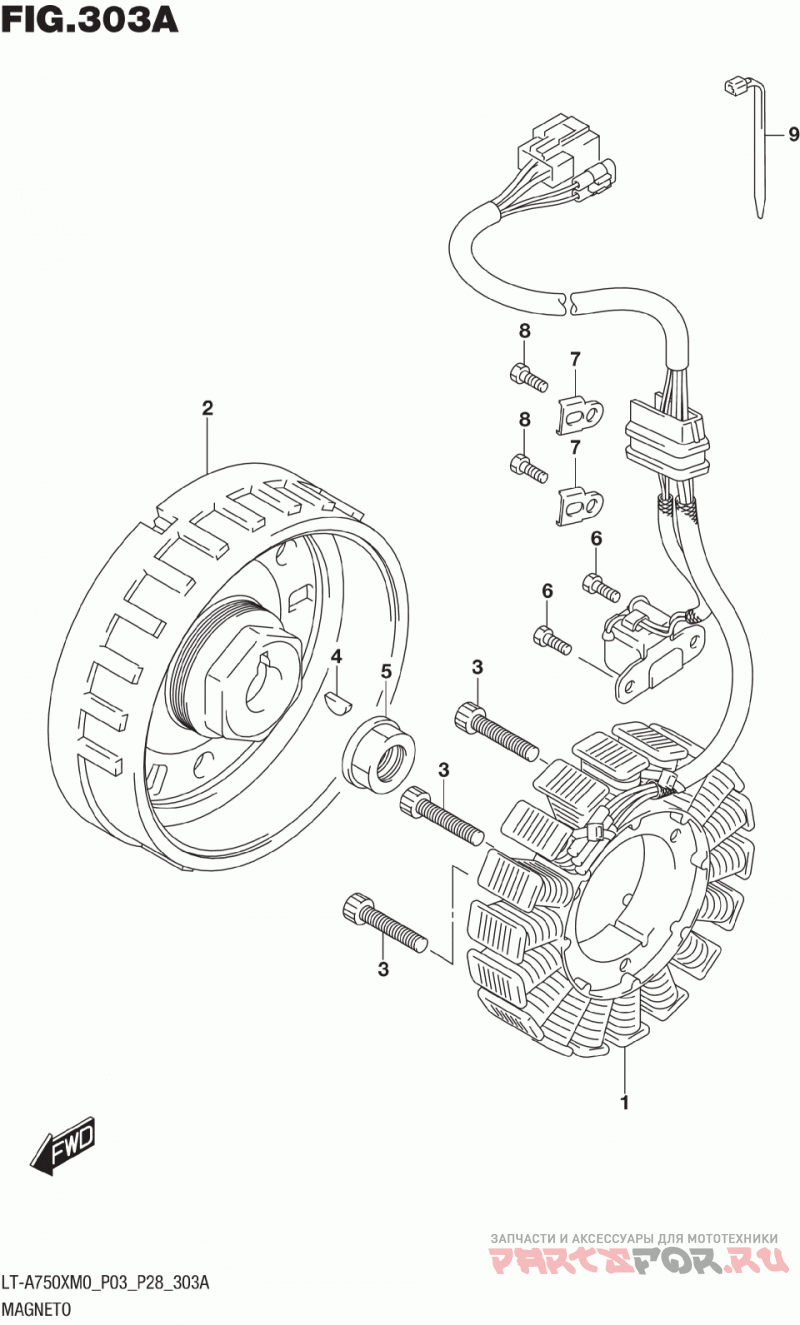 FIG.303A

9

8

7

8

7

2

6

6

4

5

3

3

3

1

FWD

ЗАПЧАСТИ И АКСЕССУАРЫ ДЛЯ МОТОТЕХНИКИ
PARTSFOR.RU

LT-A750XM0_P03_P28_303A
MAGNETO