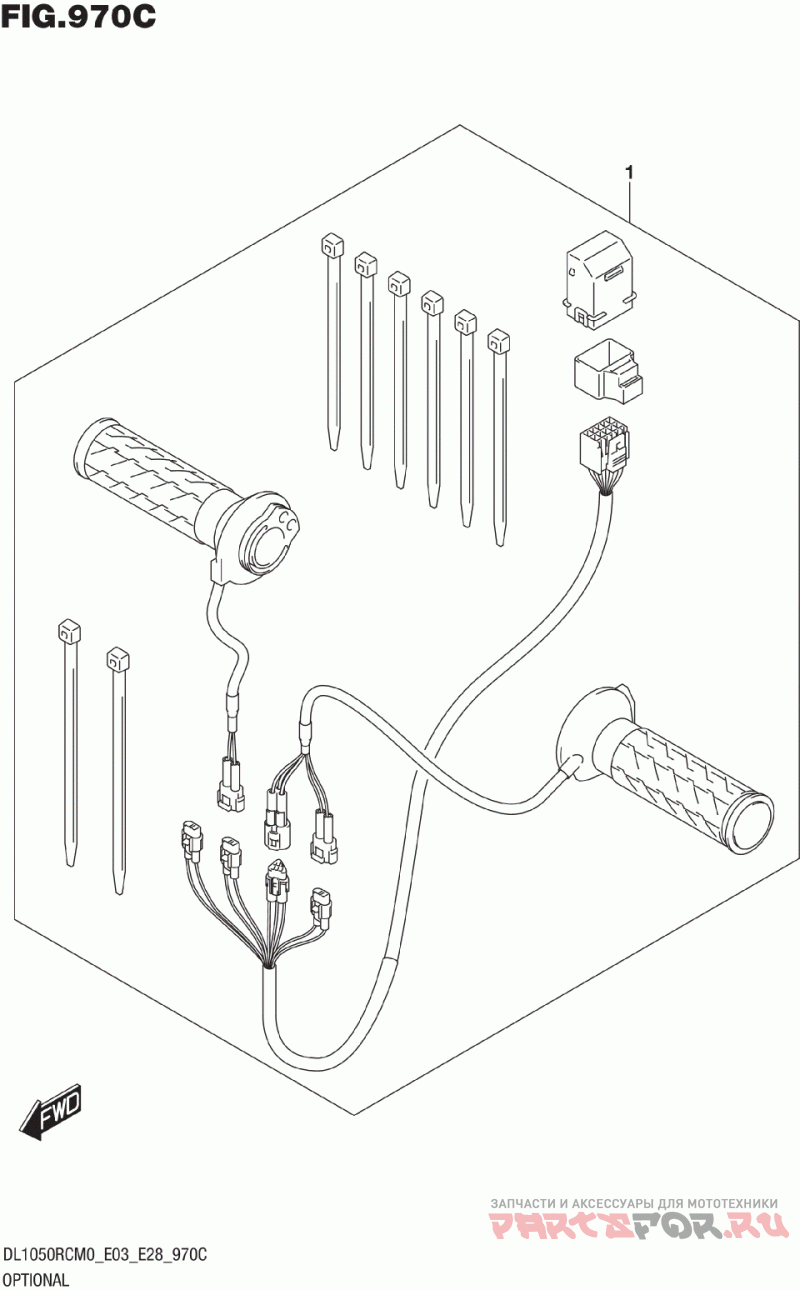 FIG.970C

1

FWD

ЗАПЧАСТИ И АКСЕССУАРЫ ДЛЯ МОТОТЕХНИКИ
PARTSFOR.RU

DL1050RCM0_E03_E28_970C
OPTIONAL