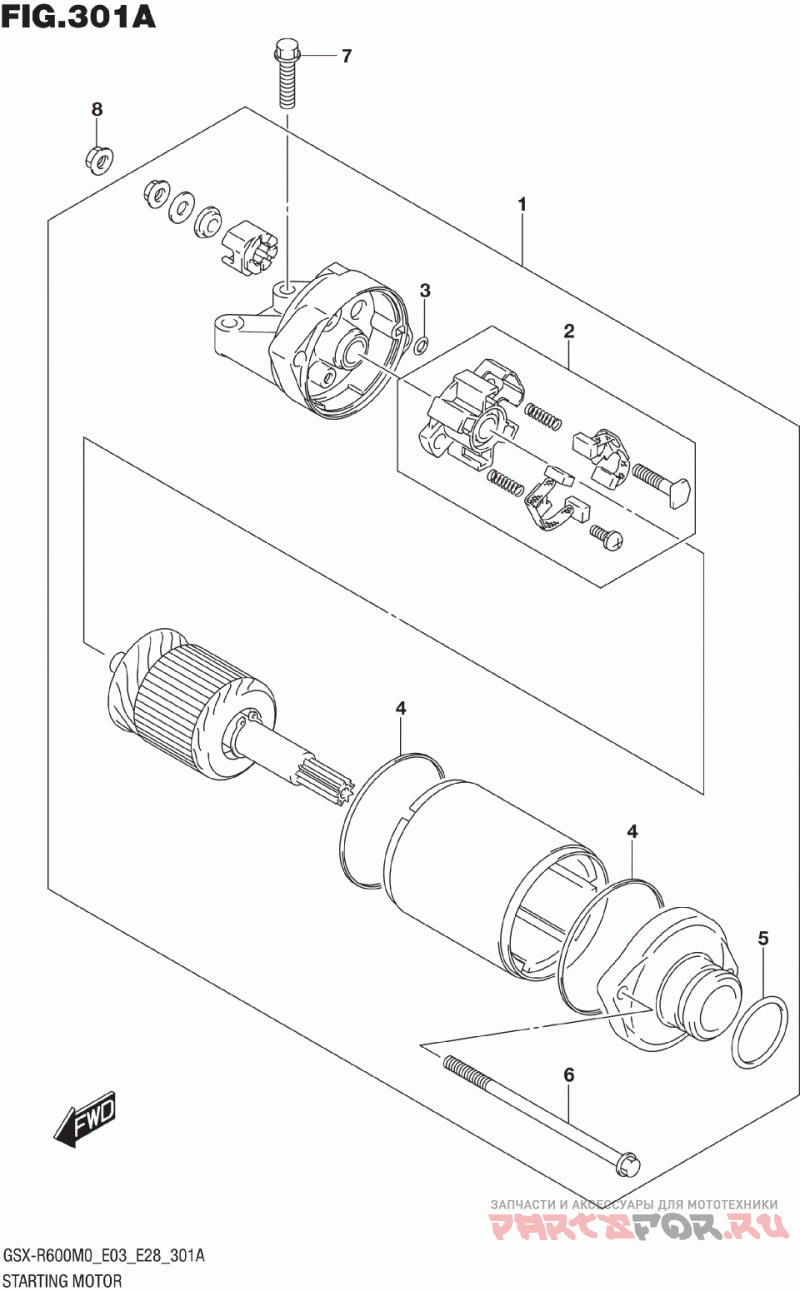 FIG.301A

7

8

1

3

2

4

4

5

6

FWD

ЗАПЧАСТИ И АКСЕССУАРЫ ДЛЯ МОТОТЕХНИКИ
PARTSFOR.RU

GSX-R600M0_E03_E28_301A
STARTING MOTOR