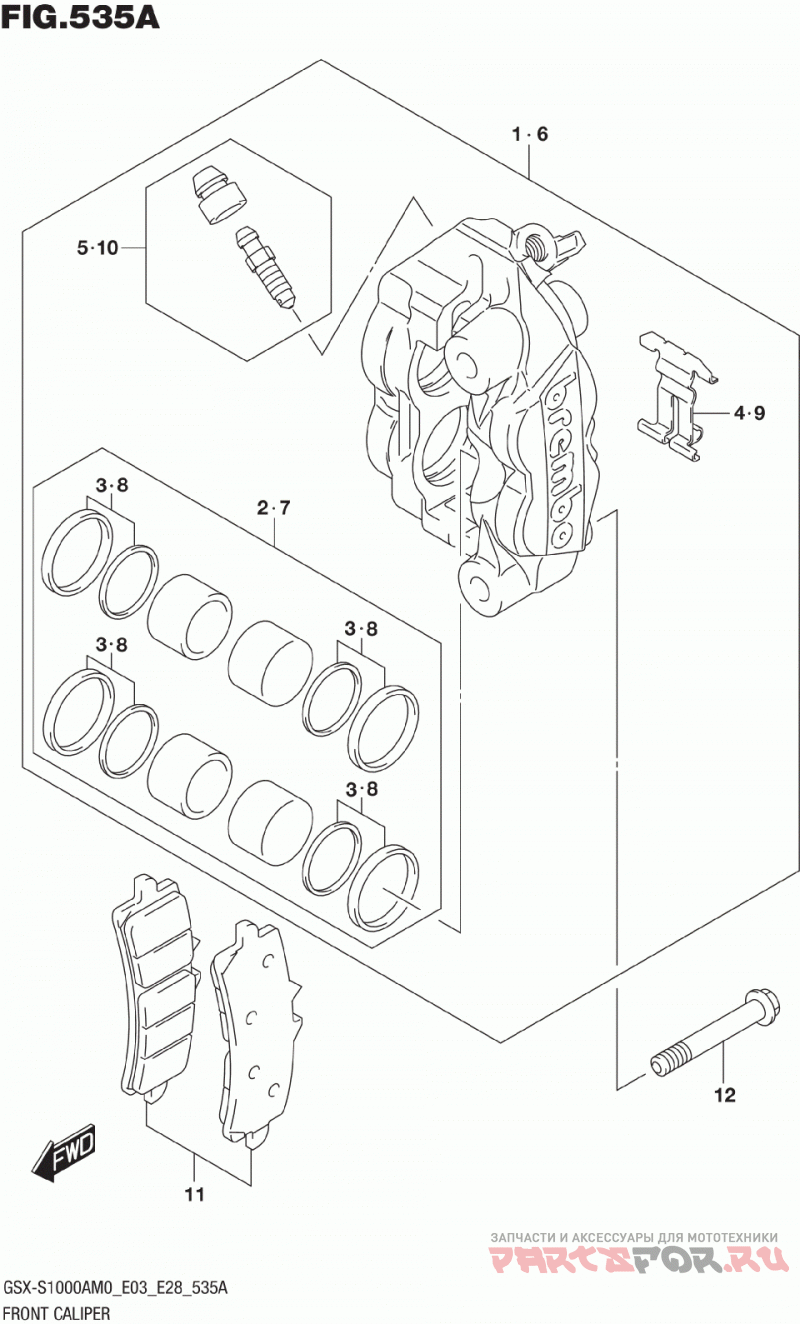 FIG.535A

1·6

5·10

4·9

brembo

3·8

2·7

3·8

3·8

3·8

12

FWD

11

ЗАПЧАСТИ И АКСЕССУАРЫ ДЛЯ МОТОТЕХНИКИ
PARTSFOR.RU

GSX-S1000AM0_E03_E28_535A
FRONT CALIPER