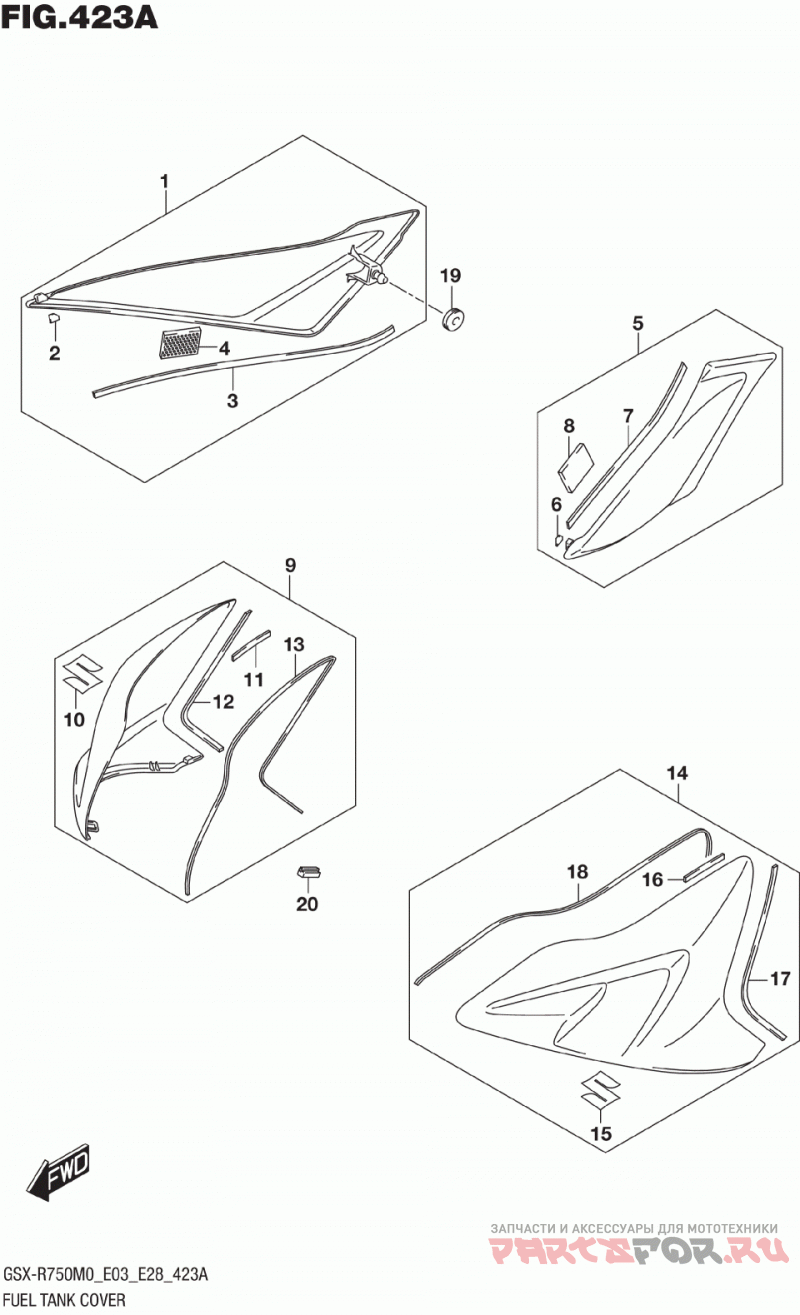 FIG.423A

1
19
2
4
3

5
8
7
6

9
13
11
12
10

20

14
18
16
17
15

FWD

ЗАПЧАСТИ И АКСЕССУАРЫ ДЛЯ МОТОТЕХНИКИ
PARTSFOR.RU

GSX-R750M0_E03_E28_423A
FUEL TANK COVER