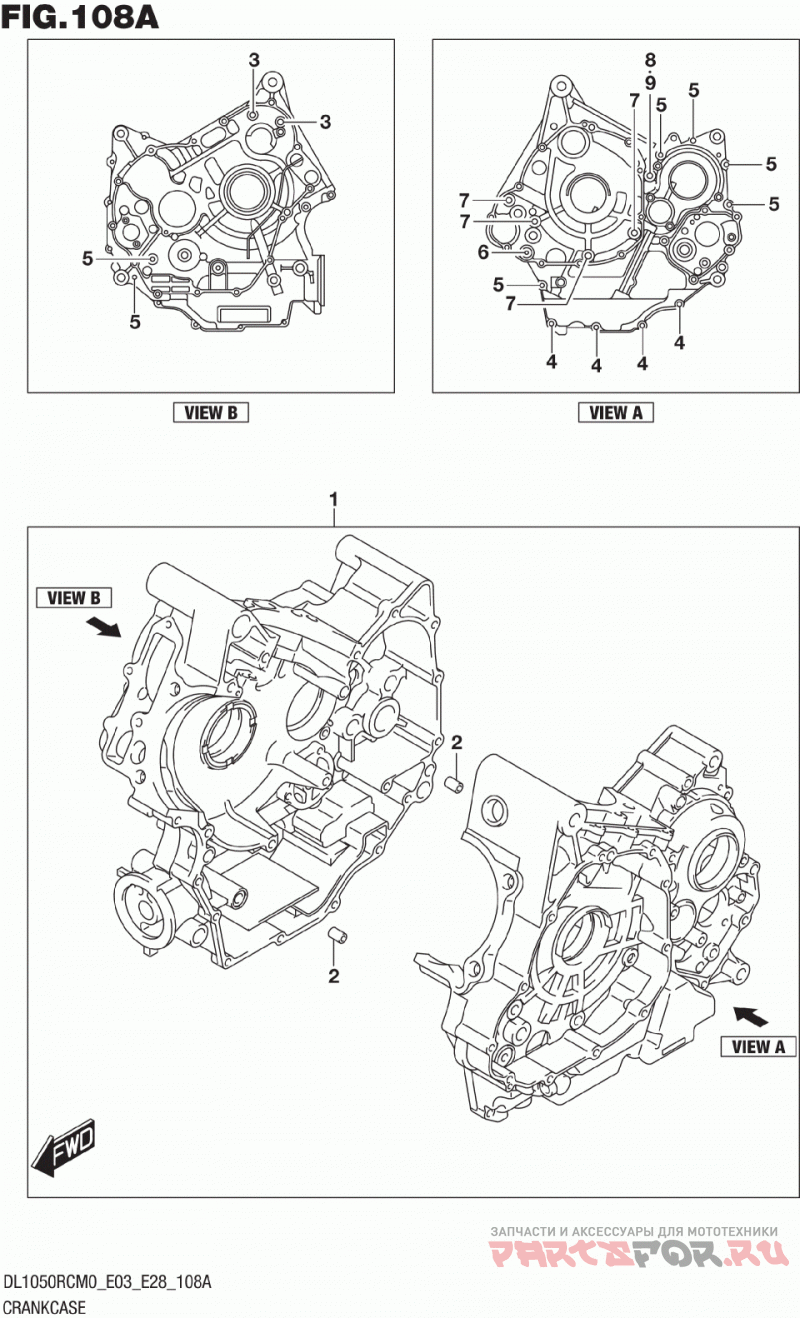 FIG.108A

3
3
5
5

VIEW B

8
9
7
5
5
5
5
7
7
6
5
7
4
4
4
4

VIEW A

1

VIEW B

2

2

VIEW A

FWD

ЗАПЧАСТИ И АКСЕССУАРЫ ДЛЯ МОТОТЕХНИКИ
PARTSFOR.RU

DL1050RCM0_E03_E28_108A
CRANKCASE