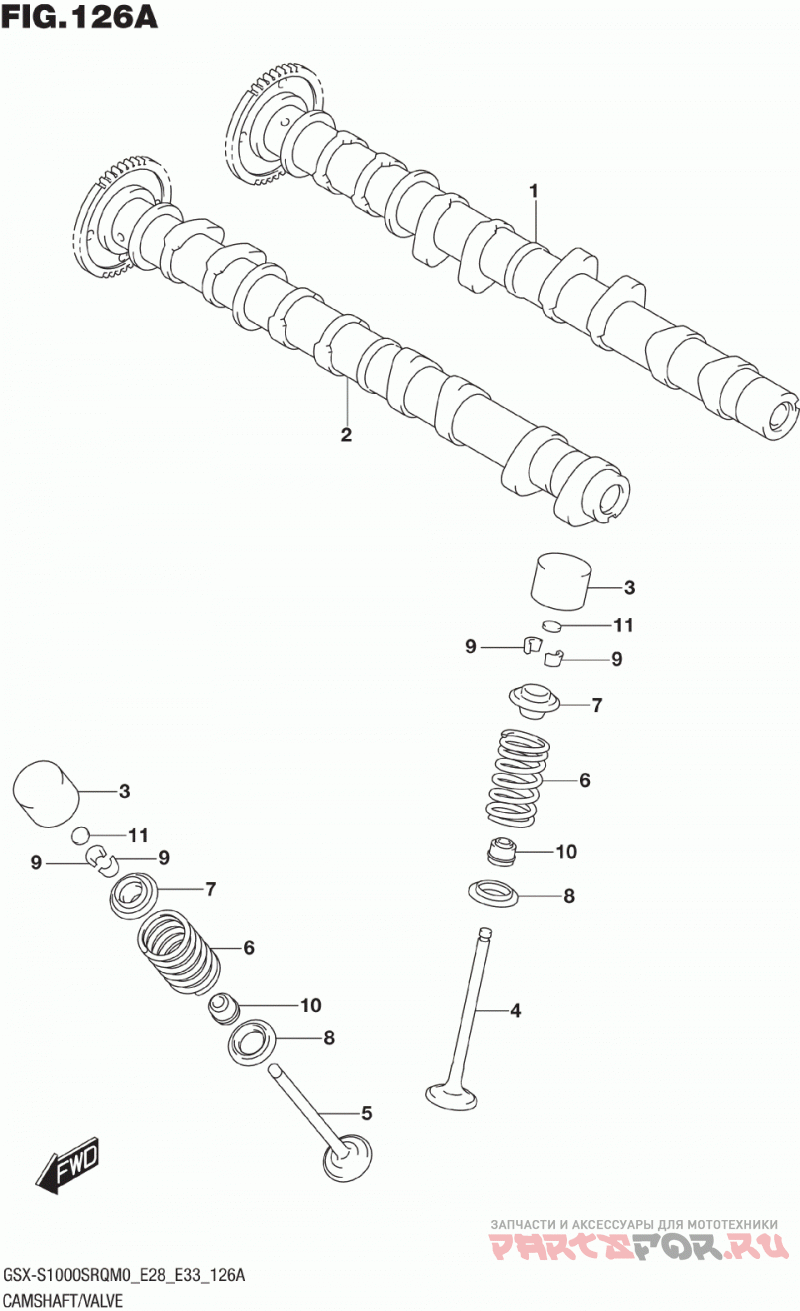 FIG.126A

1

2

3

11

9

9

7

6

10

8

4

3

11

9

9

7

6

10

8

5

FWD

ЗАПЧАСТИ И АКСЕССУАРЫ ДЛЯ МОТОТЕХНИКИ
PARTSFOR.RU

GSX-S1000SRQM0_E28_E33_126A
CAMSHAFT/VALVE