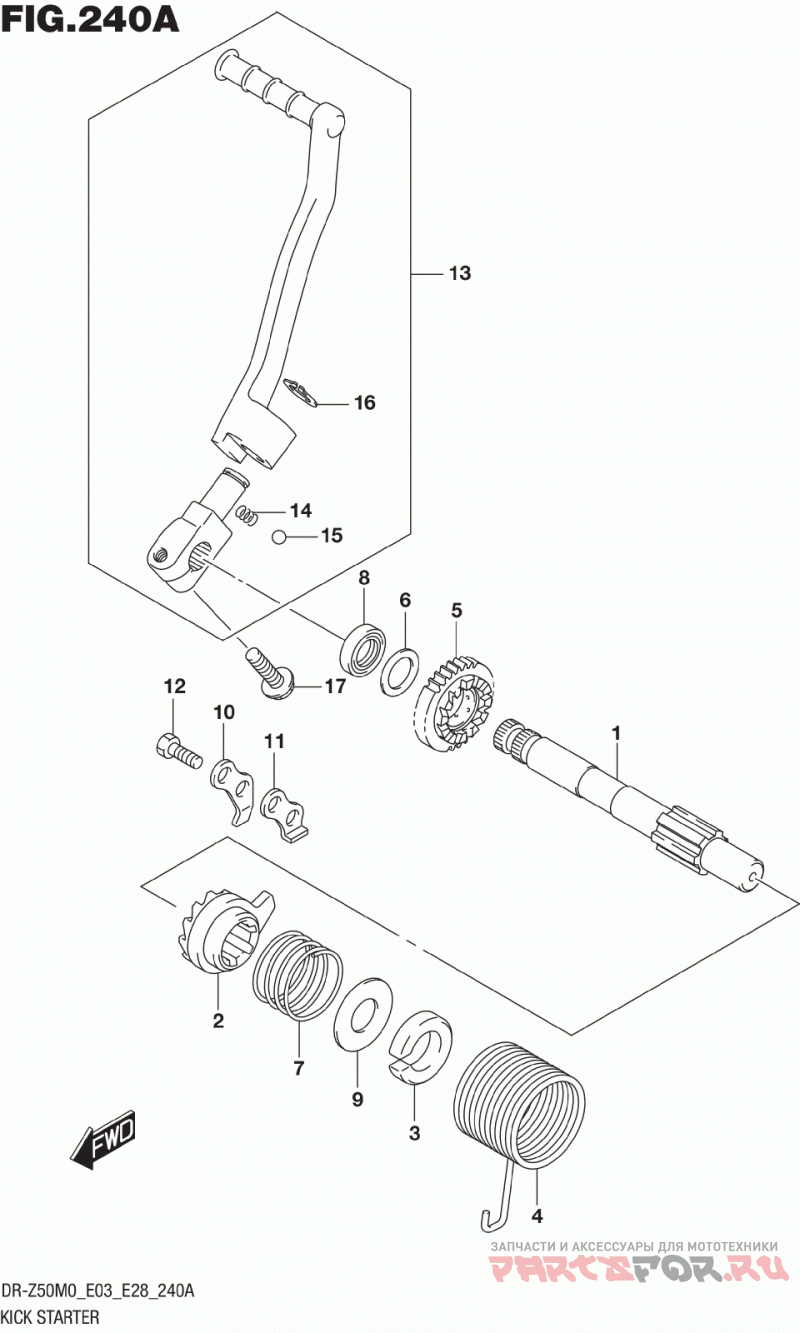 FIG.240A

13

16

14

15

8

6

5

17

12

10

11

1

2

7

9

3

4

FWD

ЗАПЧАСТИ И АКСЕССУАРЫ ДЛЯ МОТОТЕХНИКИ
PARTSFOR.RU

DR-Z50M0_E03_E28_240A
KICK STARTER