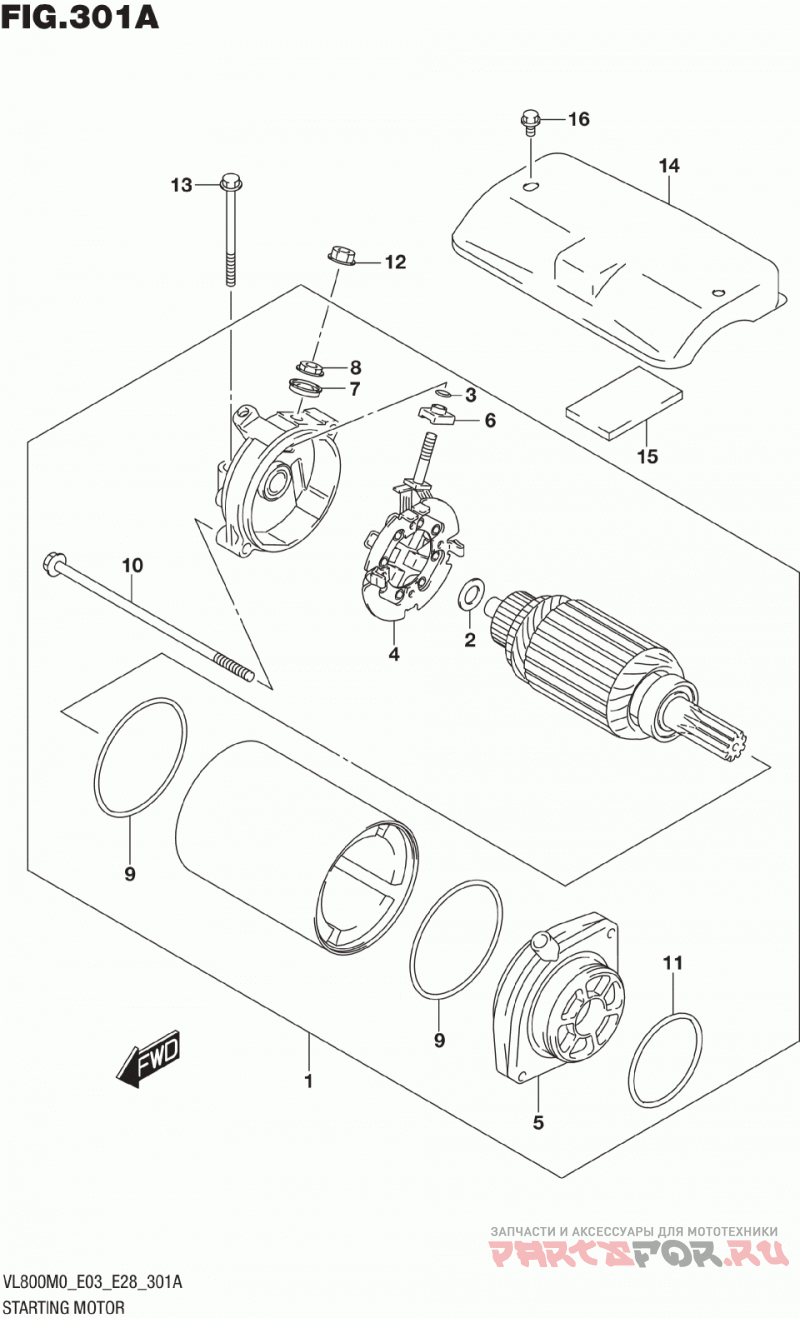 FIG.301A

16
14
13
12
8
7
3
6
15
10
4
2
9
9
11
FWD
1
5

ЗАПЧАСТИ И АКСЕССУАРЫ ДЛЯ МОТОТЕХНИКИ
PARTSFOR.RU

VL800M0_E03_E28_301A
STARTING MOTOR