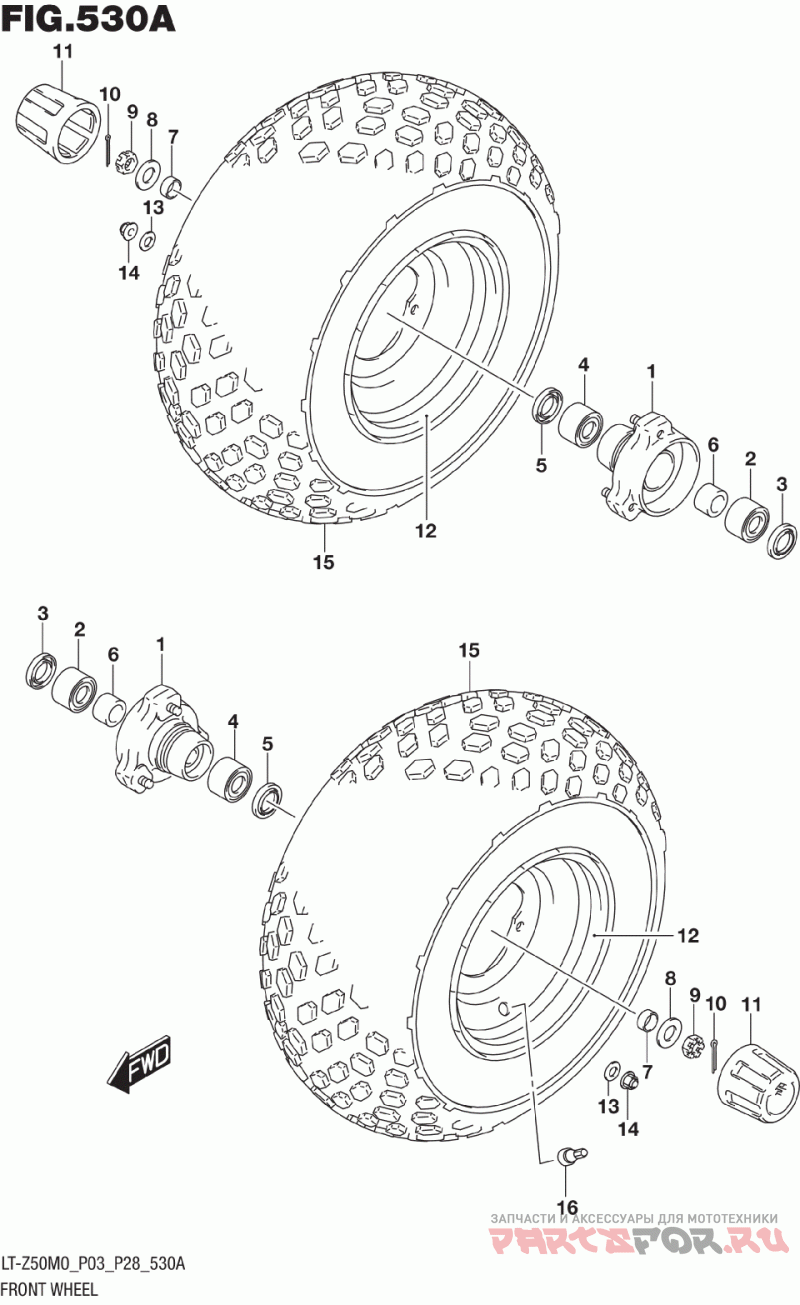 FIG.530A

11
10
9
8
7
13
14
4
1
5
6
2
3
12
15

3
2
6
1
4
5
15
12
8
9
10
11
7
13
14
16
FWD

ЗАПЧАСТИ И АКСЕССУАРЫ ДЛЯ МОТОТЕХНИКИ
PARTSFOR.RU

LT-Z50M0_P03_P28_530A
FRONT WHEEL