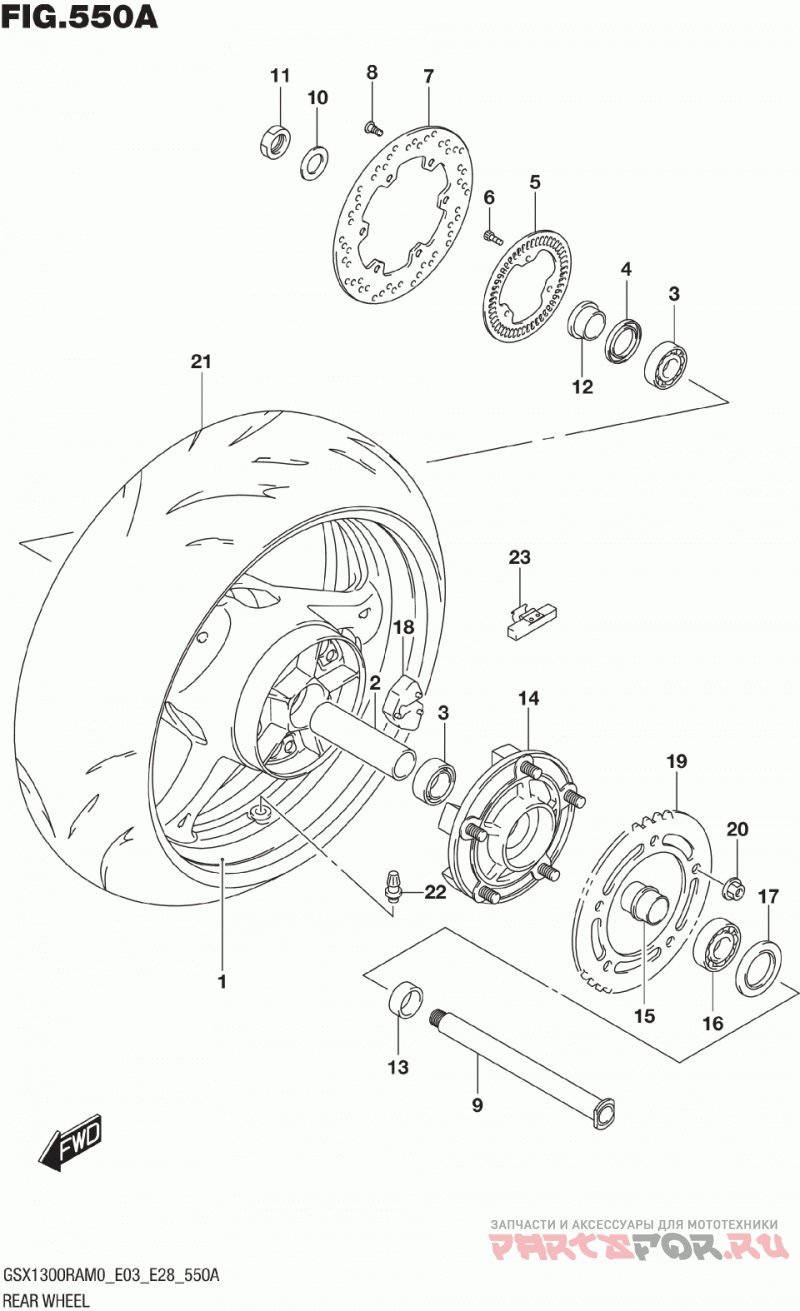 FIG.550A

11
10
8
7
6
5
4
3
12
21
23
18
2
3
14
19
20
17
22
1
15
16
13
9

FWD

ЗАПЧАСТИ И АКСЕССУАРЫ ДЛЯ МОТОТЕХНИКИ
PARTSFOR.RU

GSX1300RAM0_E03_E28_550A
REAR WHEEL