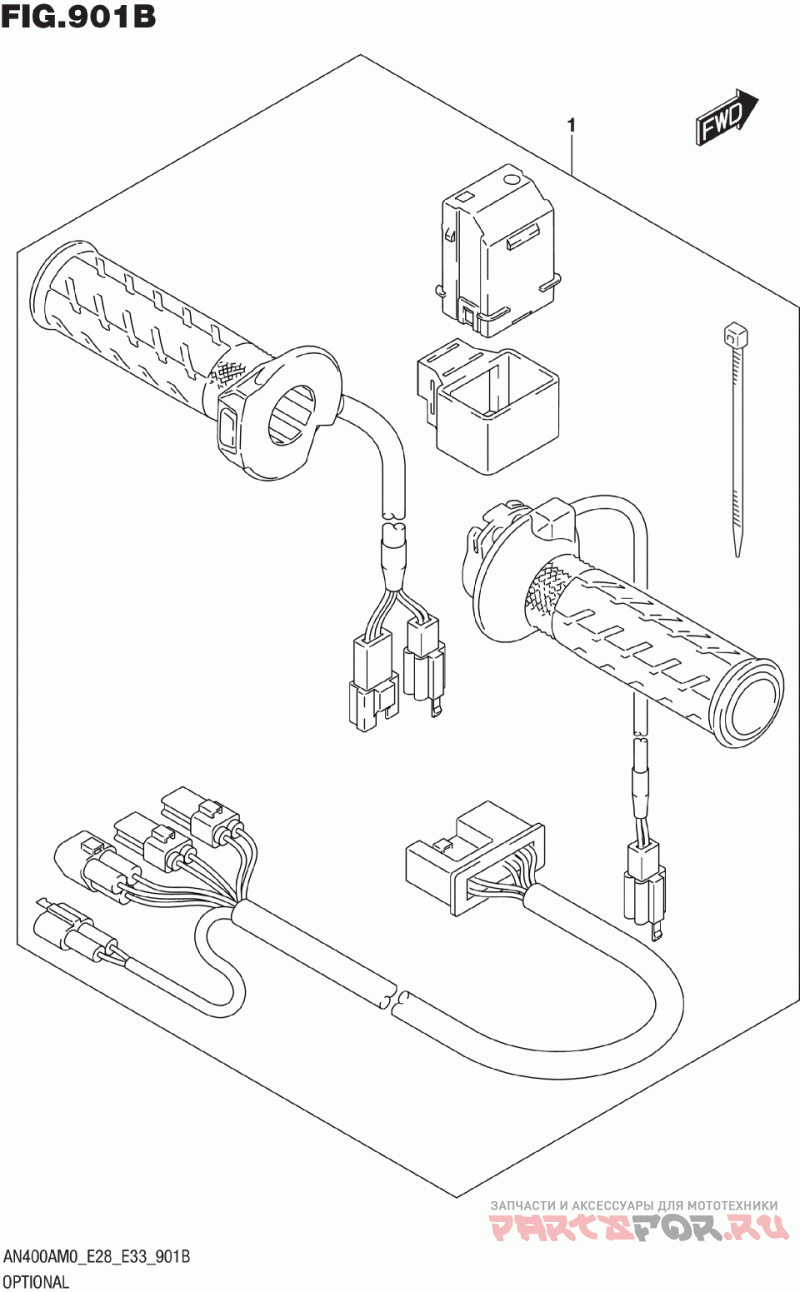 FIG.901B

1

FWD

ЗАПЧАСТИ И АКСЕССУАРЫ ДЛЯ МОТОТЕХНИКИ
PARTSFOR.RU

AN400AM0_E28_E33_901B
OPTIONAL