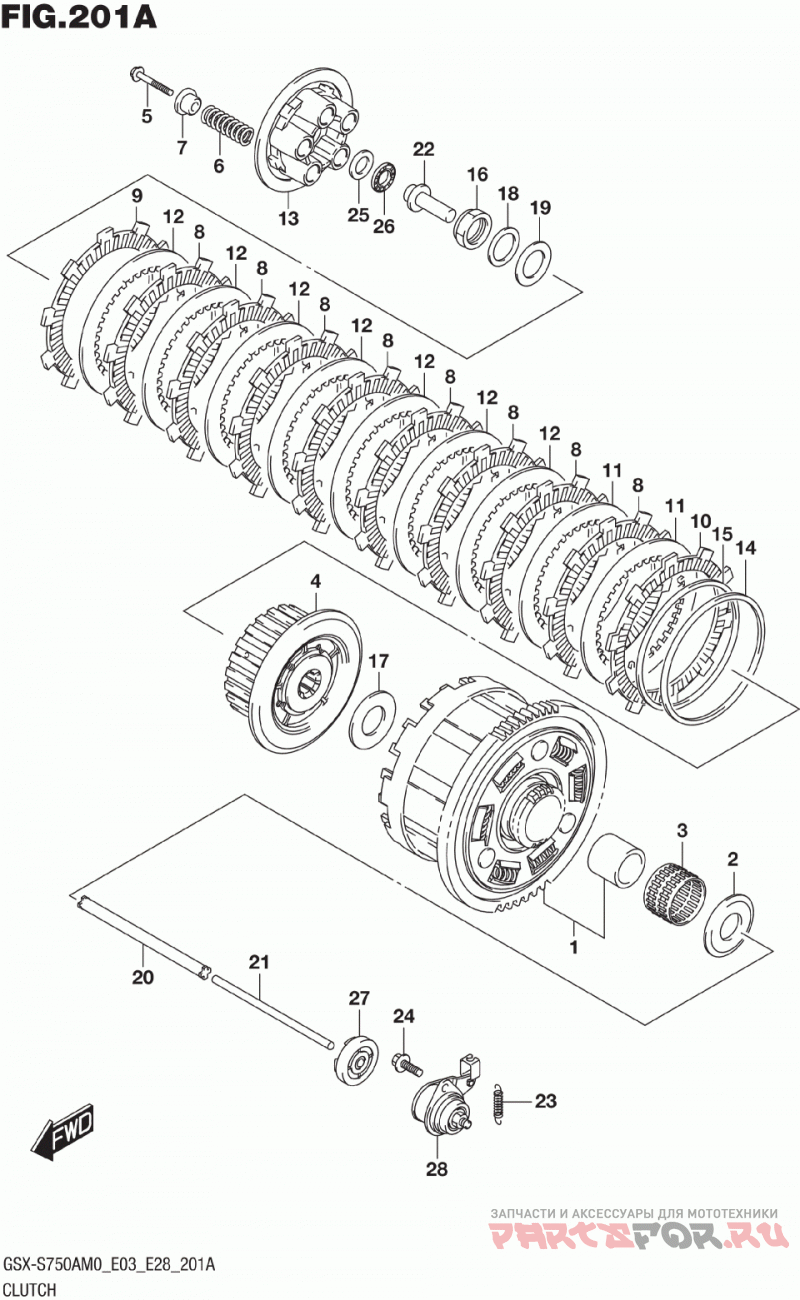 FIG.201A

5
7
6
13
25
26
22
16
18
19
9
12
8
12
8
12
8
12
8
12
8
12
8
12
8
11
8
11
10
15
14
4
17
3
2
1
20
21
27
24
23
28
FWD

ЗАПЧАСТИ И АКСЕССУАРЫ ДЛЯ МОТОТЕХНИКИ
PARTSFOR.RU

GSX-S750AM0_E03_E28_201A
CLUTCH