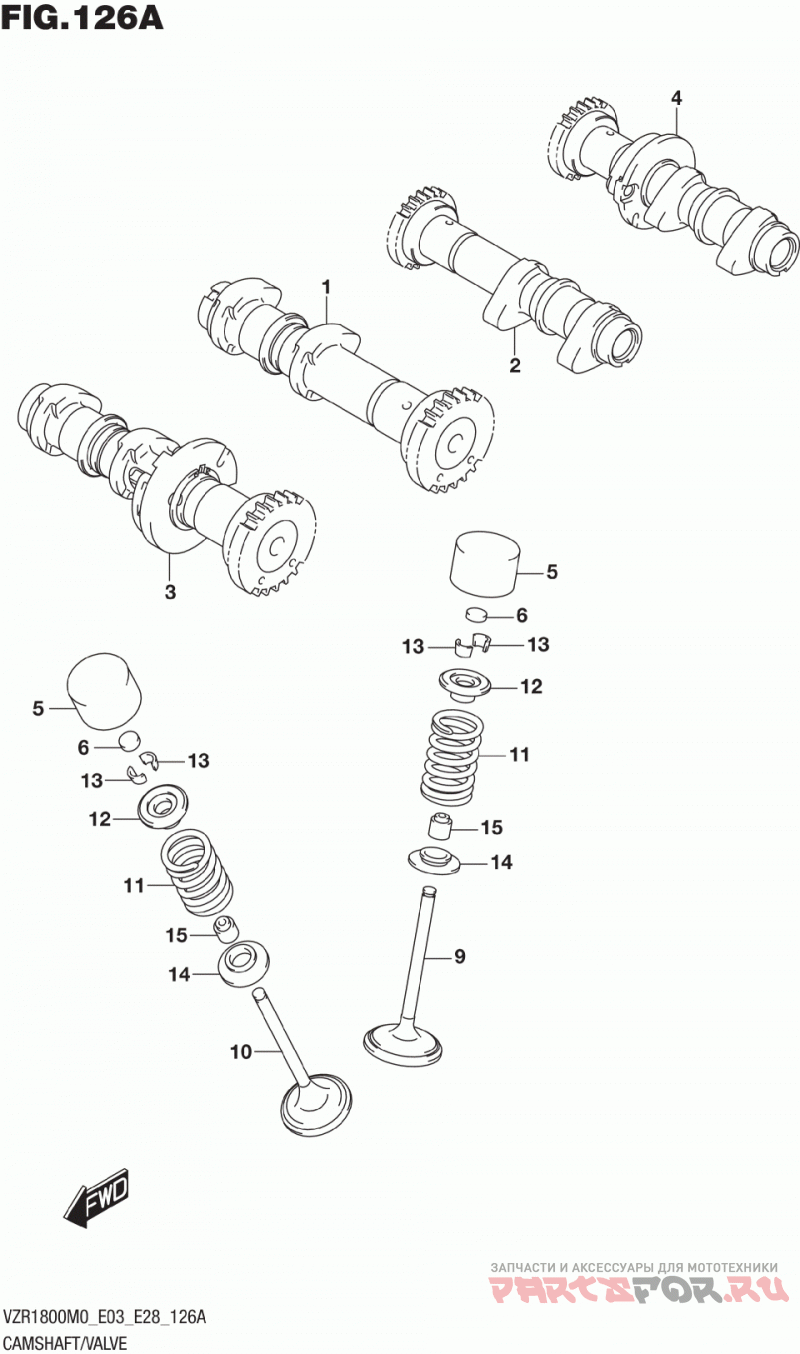 FIG.126A

4

1

2

3

5

6

13

13

12

11

15

14

9

5

6

13

13

12

11

15

14

10

FWD

ЗАПЧАСТИ И АКСЕССУАРЫ ДЛЯ МОТОТЕХНИКИ
PARTSFOR.RU

VZR1800M0_E03_E28_126A
CAMSHAFT/VALVE