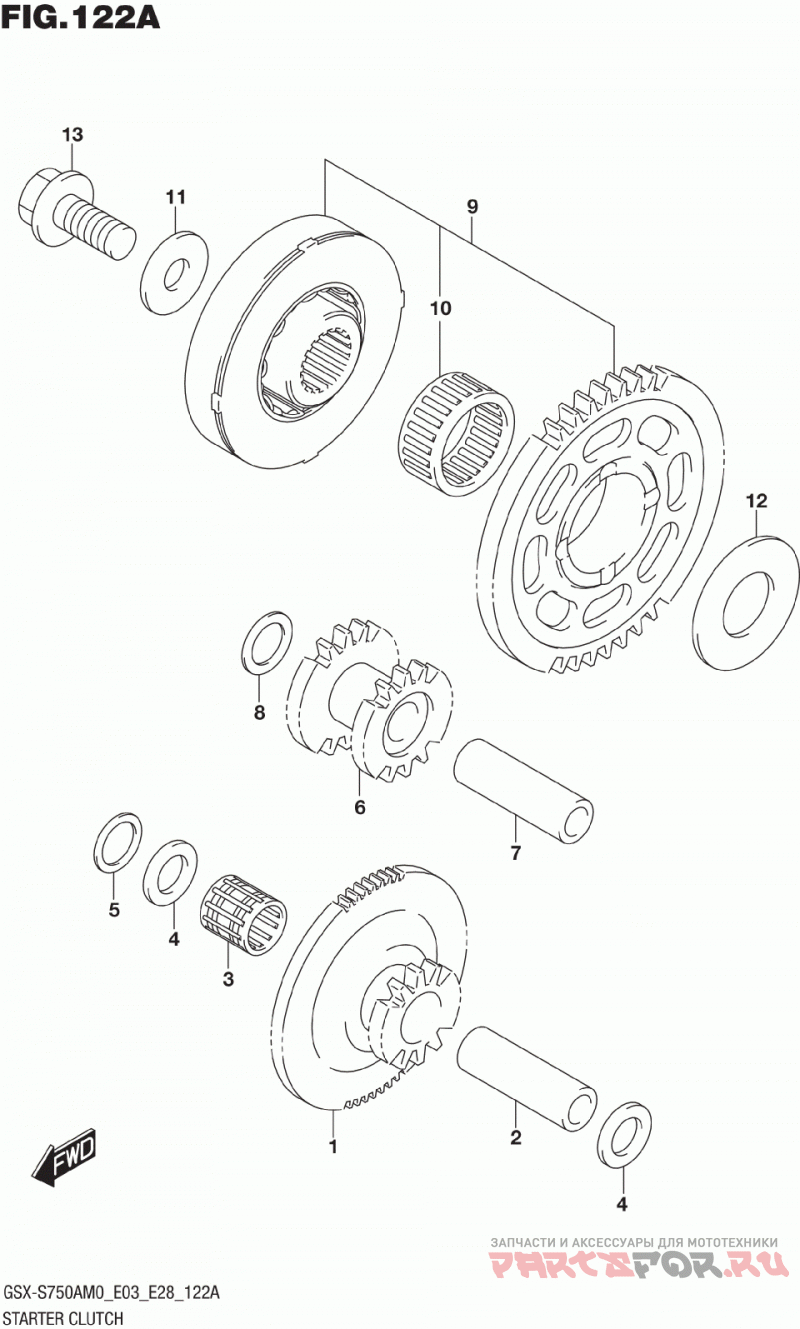 FIG.122A

13

11

9

10

12

8

6

7

5

4

3

1

2

4

FWD

ЗАПЧАСТИ И АКСЕССУАРЫ ДЛЯ МОТОТЕХНИКИ
PARTSFOR.RU

GSX-S750AM0_E03_E28_122A
STARTER CLUTCH