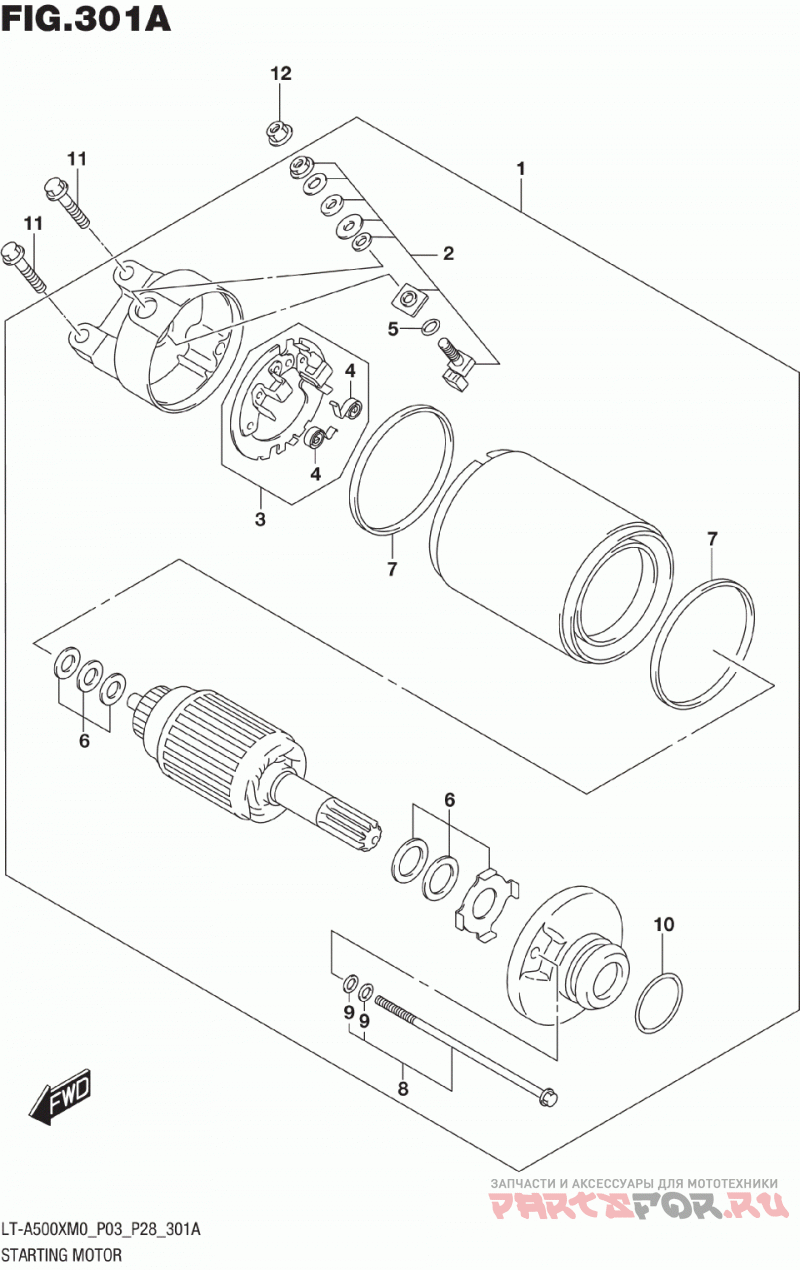 FIG.301A

12

11

11

1

2

5

4

4

3

7

7

6

6

10

9

9

8

FWD

ЗАПЧАСТИ И АКСЕССУАРЫ ДЛЯ МОТОТЕХНИКИ

PARTSFOR.RU

LT-A500XM0_P03_P28_301A

STARTING MOTOR