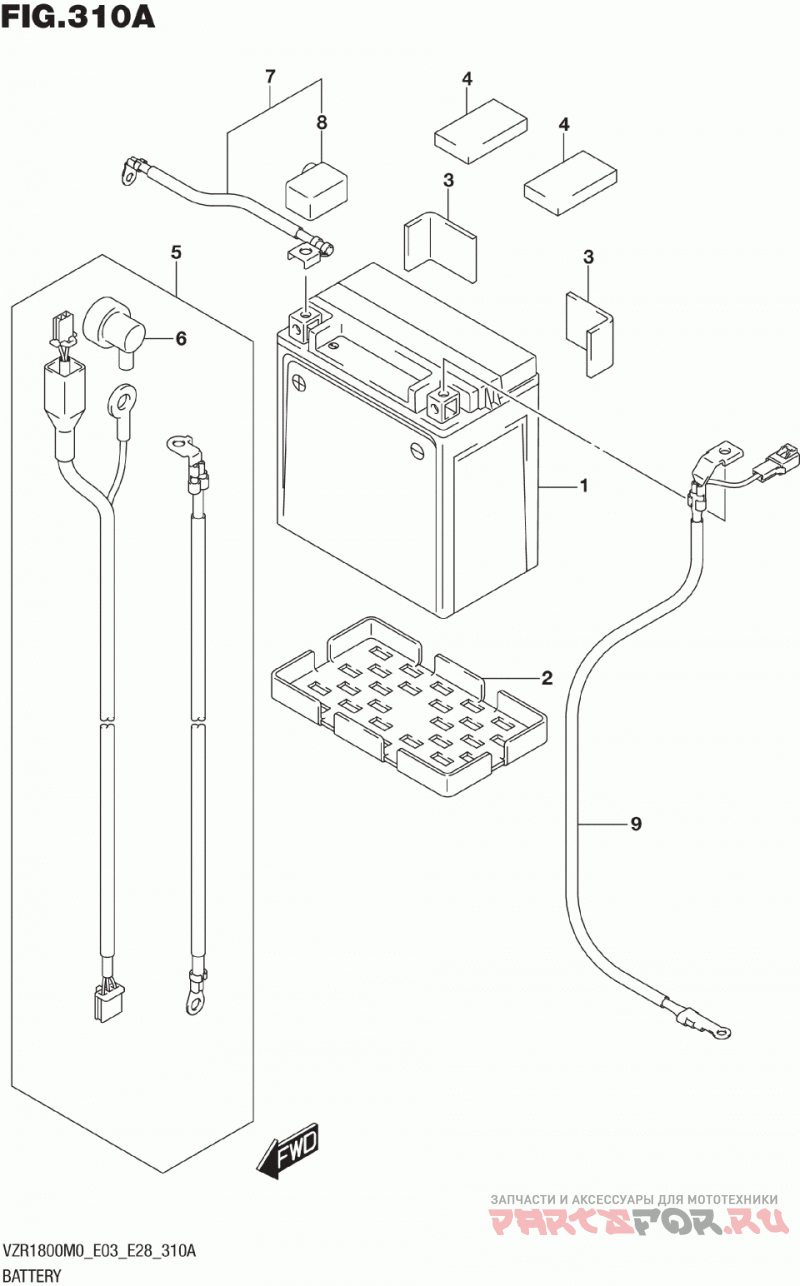 FIG.310A

7
8
4
4
3
3
5
6
1
2
9

FWD

ЗАПЧАСТИ И АКСЕССУАРЫ ДЛЯ МОТОТЕХНИКИ
PARTSFOR.RU

VZR1800M0_E03_E28_310A
BATTERY