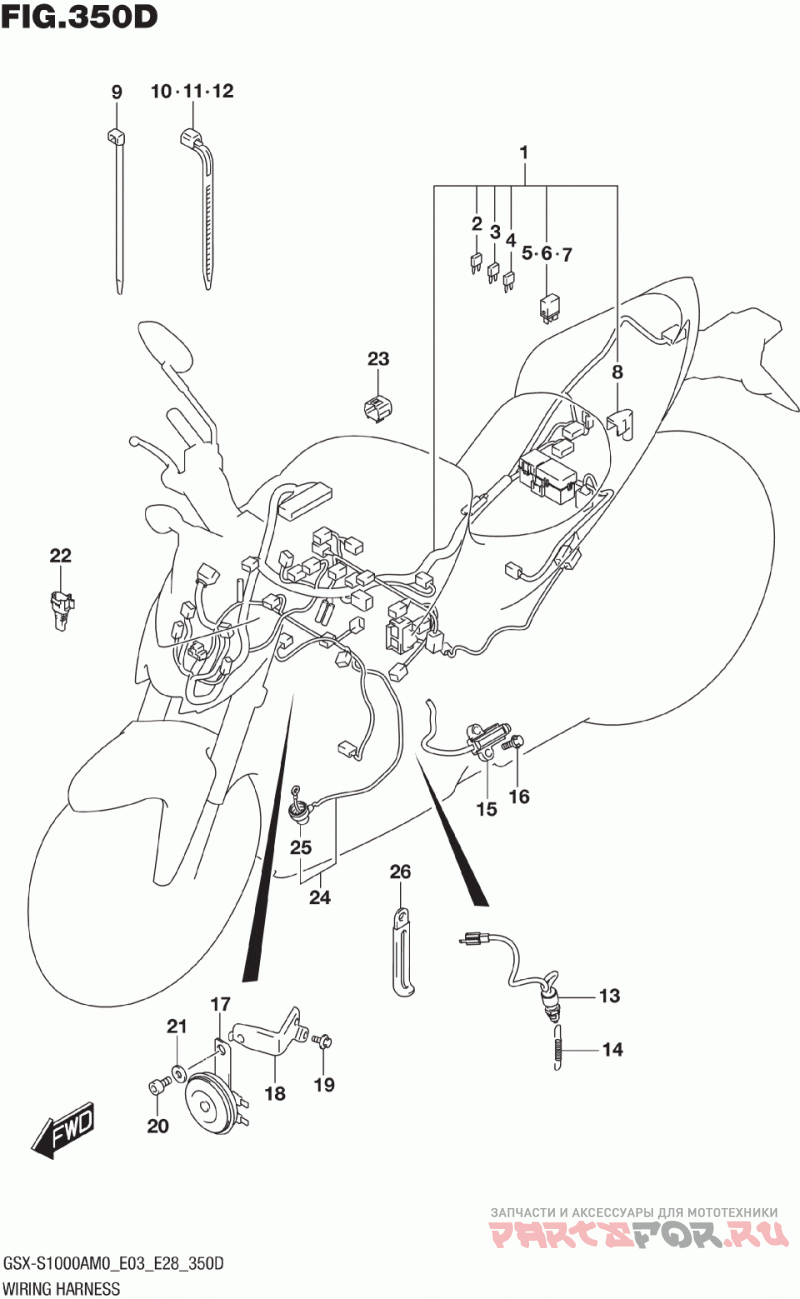 FIG.350D

9
10·11·12
1
2
3
4
5·6·7
8
23
22
15
16
25
24
26
13
14
17
21
18
19
20
FWD

ЗАПЧАСТИ И АКСЕССУАРЫ ДЛЯ МОТОТЕХНИКИ
PARTSFOR.RU

GSX-S1000AM0_E03_E28_350D
WIRING HARNESS