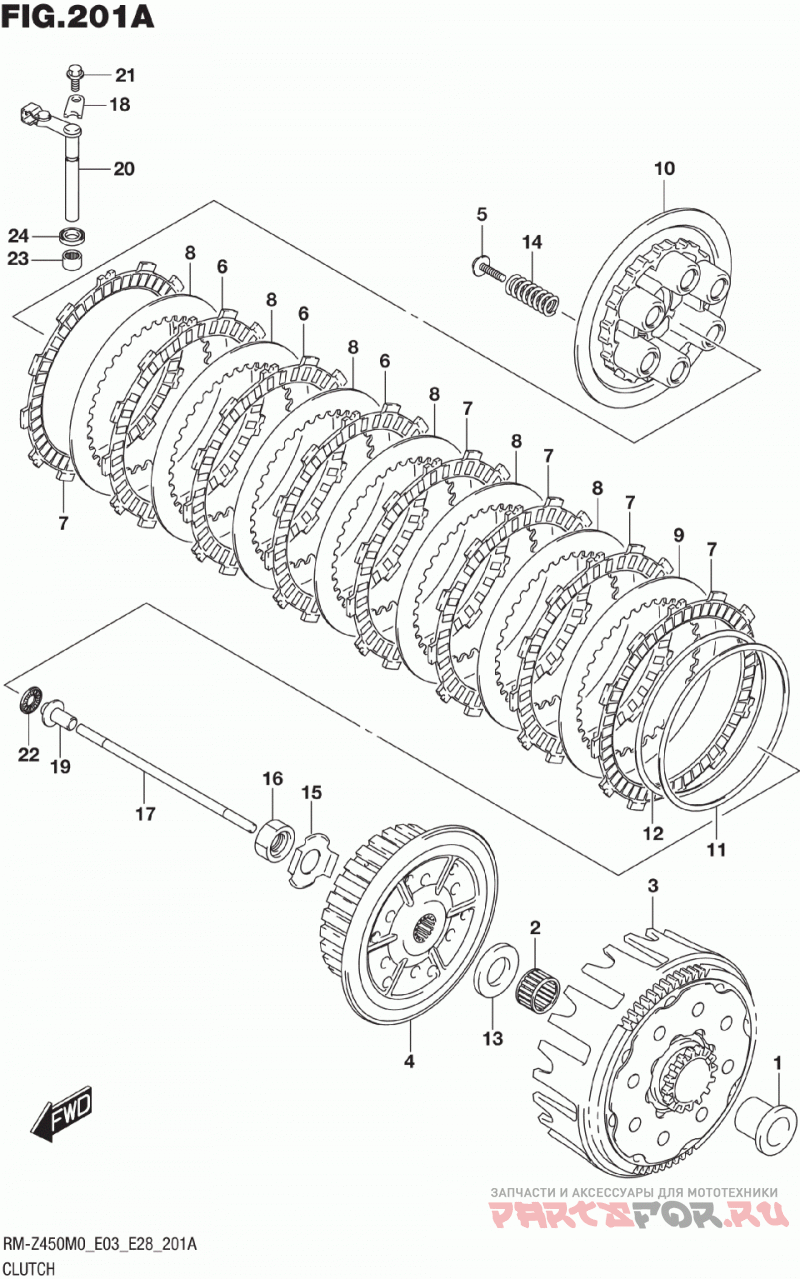 FIG.201A

21
18
20
24
23
10
5
14
8
6
8
6
8
6
8
7
8
7
8
7
9
7
7
22
19
17
16
15
12
11
3
2
13
4
1
FWD

ЗАПЧАСТИ И АКСЕССУАРЫ ДЛЯ МОТОТЕХНИКИ
PARTSFOR.RU

RM-Z450M0_E03_E28_201A
CLUTCH