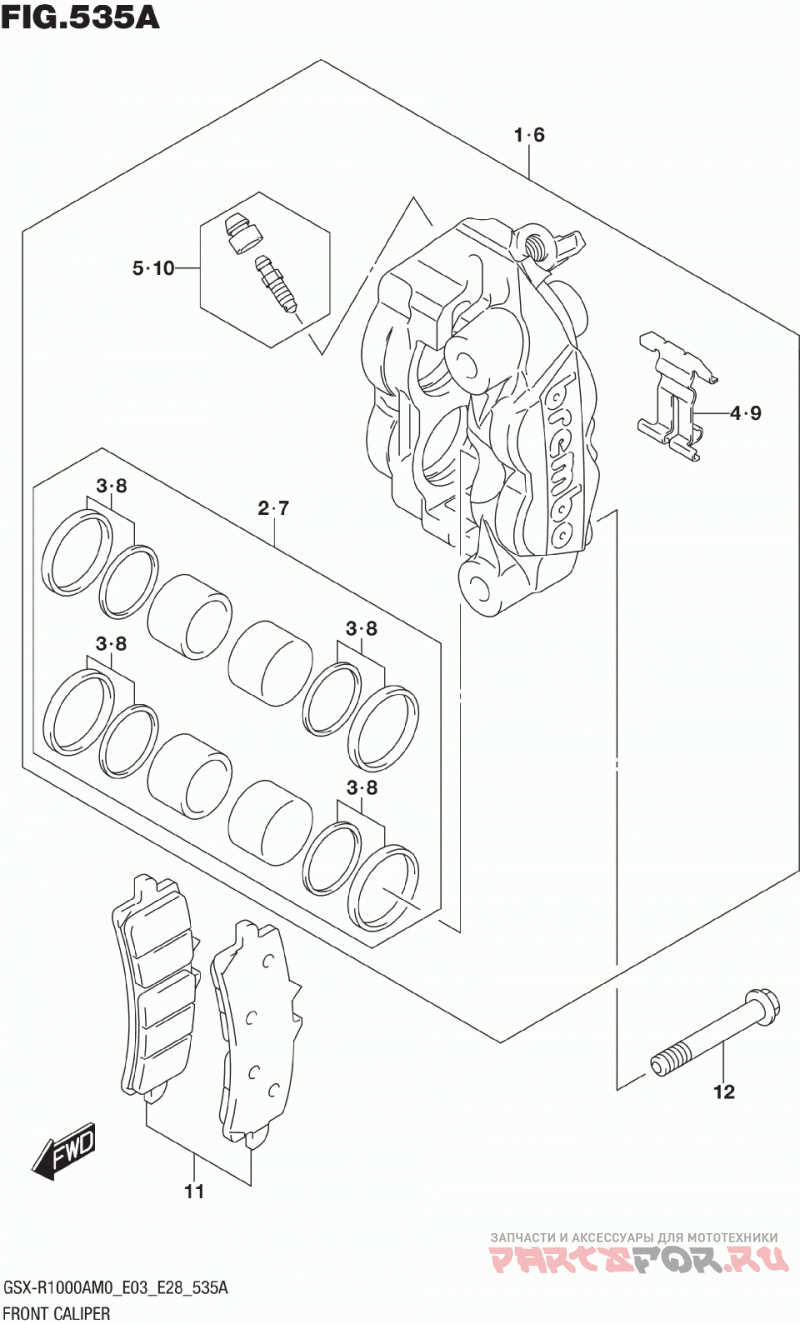 FIG.535A

1·6

5·10

4·9

brembo

3·8

2·7

3·8

3·8

3·8

12

FWD

11

ЗАПЧАСТИ И АКСЕССУАРЫ ДЛЯ МОТОТЕХНИКИ
PARTSFOR.RU

GSX-R1000AM0_E03_E28_535A
FRONT CALIPER