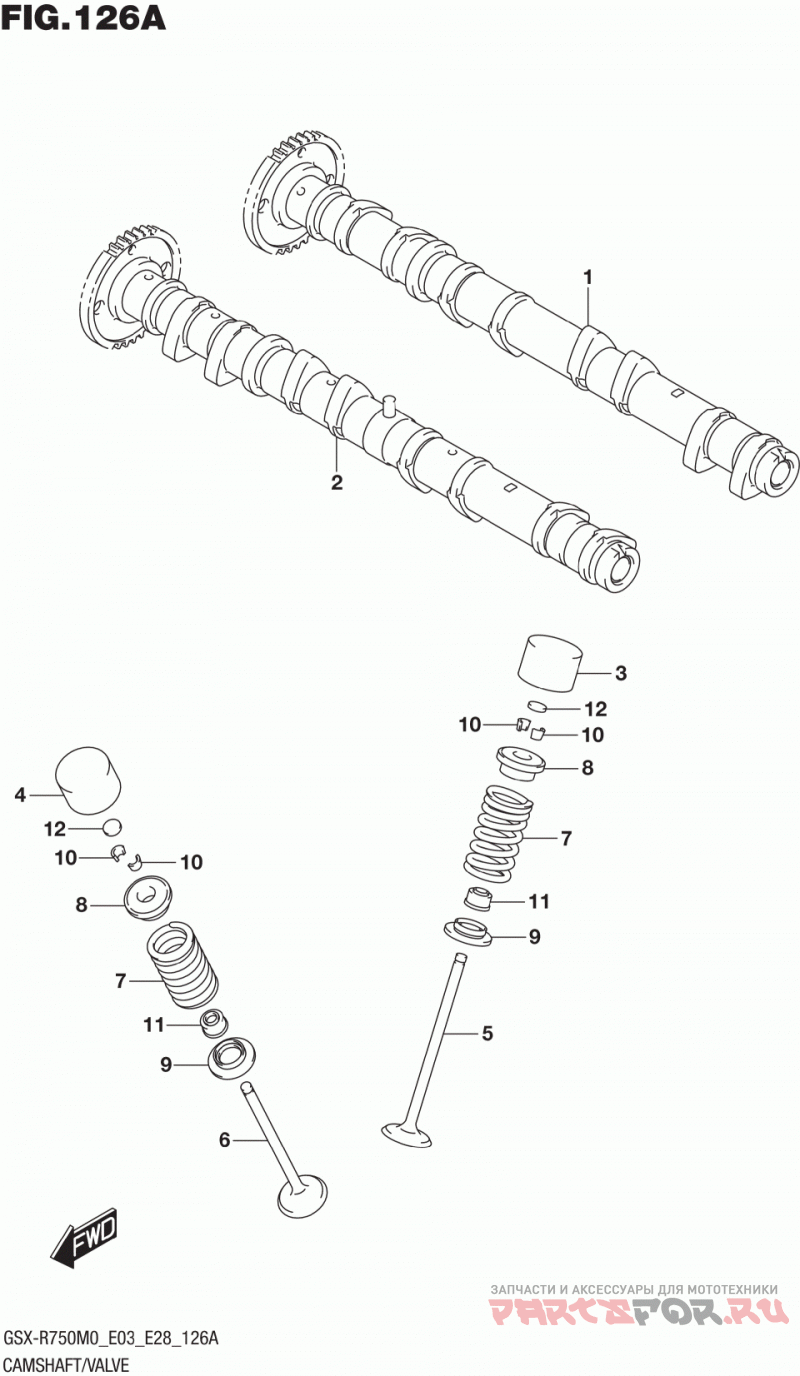 FIG.126A

1

2

3

12

10

10

8

7

11

9

5

4

12

10

10

8

7

11

9

6

FWD

ЗАПЧАСТИ И АКСЕССУАРЫ ДЛЯ МОТОТЕХНИКИ
PARTSFOR.RU

GSX-R750M0_E03_E28_126A
CAMSHAFT/VALVE