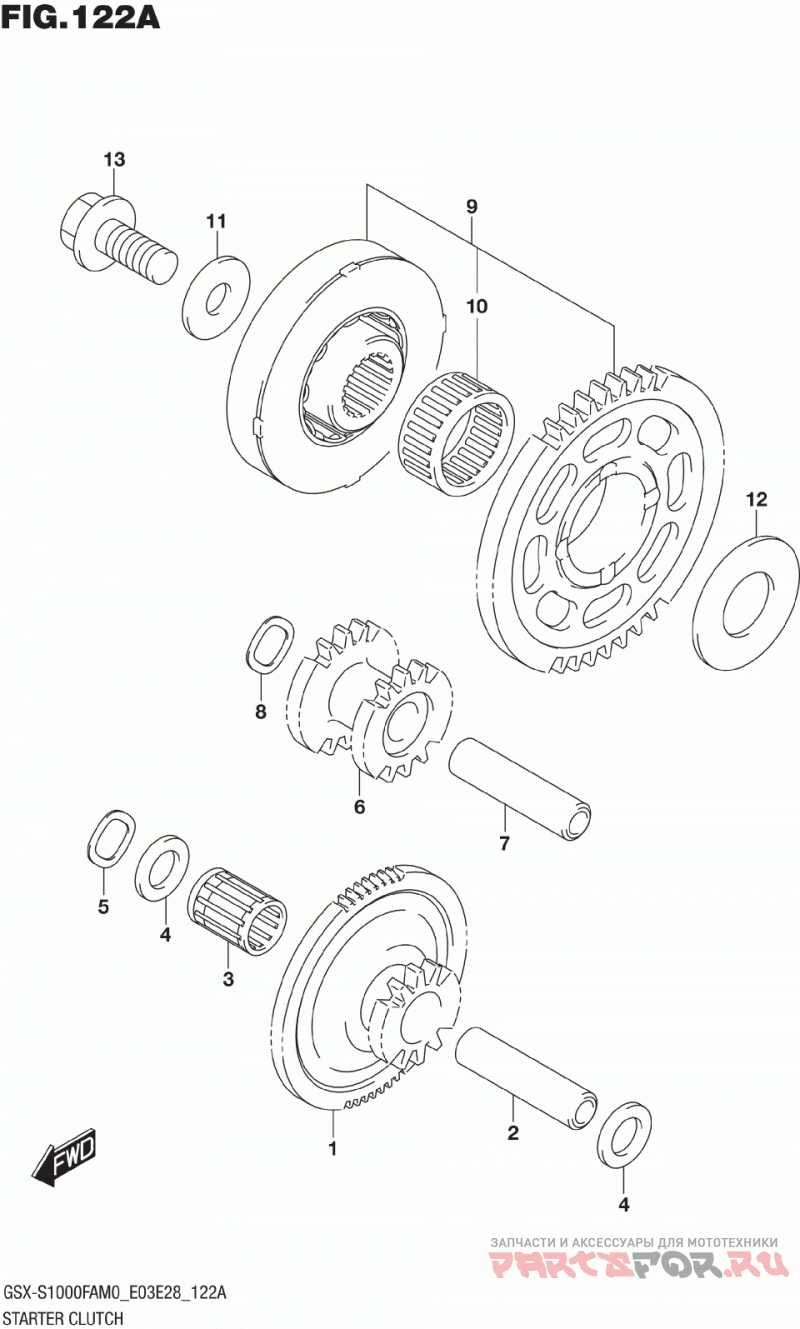 FIG.122A

13
11
9
10
12
8
6
7
5
4
3
1
2
4

FWD

ЗАПЧАСТИ И АКСЕССУАРЫ ДЛЯ МОТОТЕХНИКИ
PARTSFOR.RU

GSX-S1000FAM0_E03E28_122A
STARTER CLUTCH