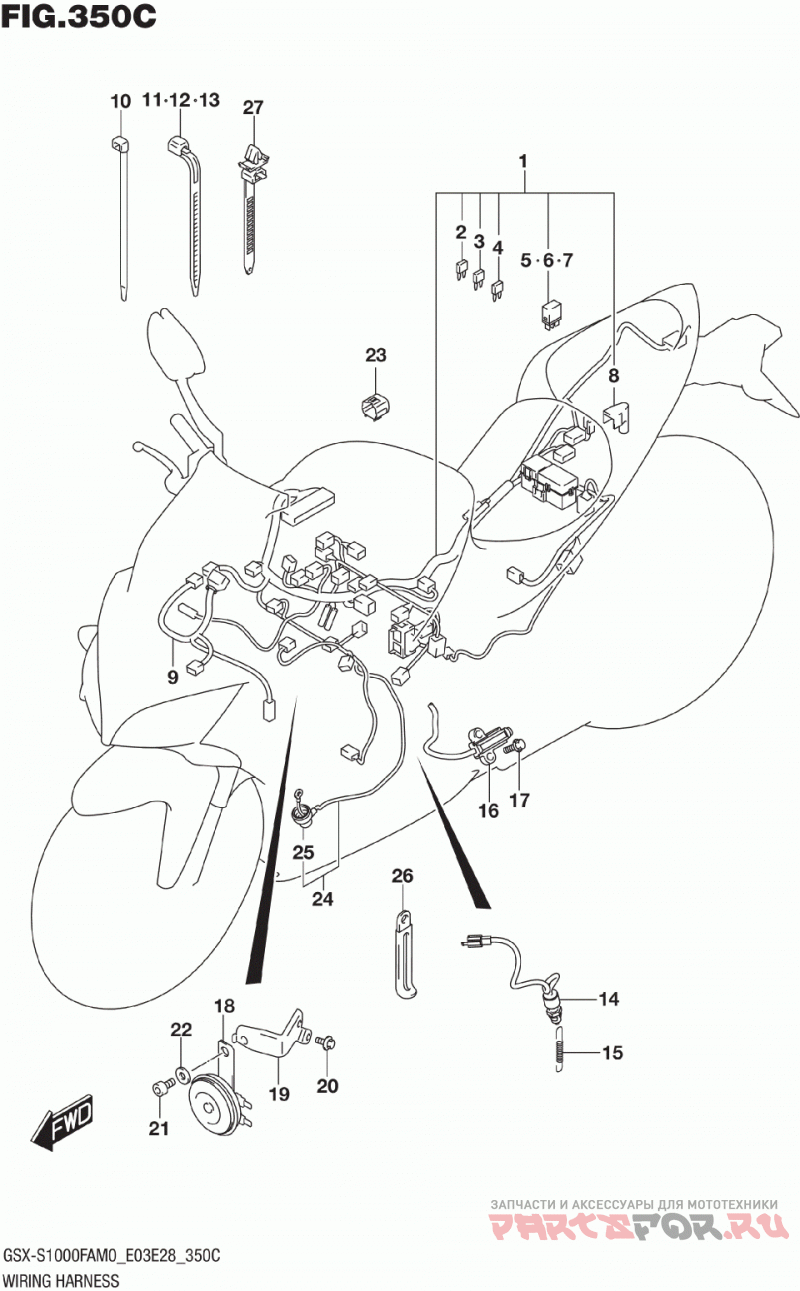 FIG.350C

10
11·12·13
27
1
2
3
4
5·6·7
23
8
9
16
17
25
24
26
14
15
18
22
19
20
21
FWD

ЗАПЧАСТИ И АКСЕССУАРЫ ДЛЯ МОТОТЕХНИКИ
PARTSFOR.RU

GSX-S1000FAM0_E03E28_350C
WIRING HARNESS