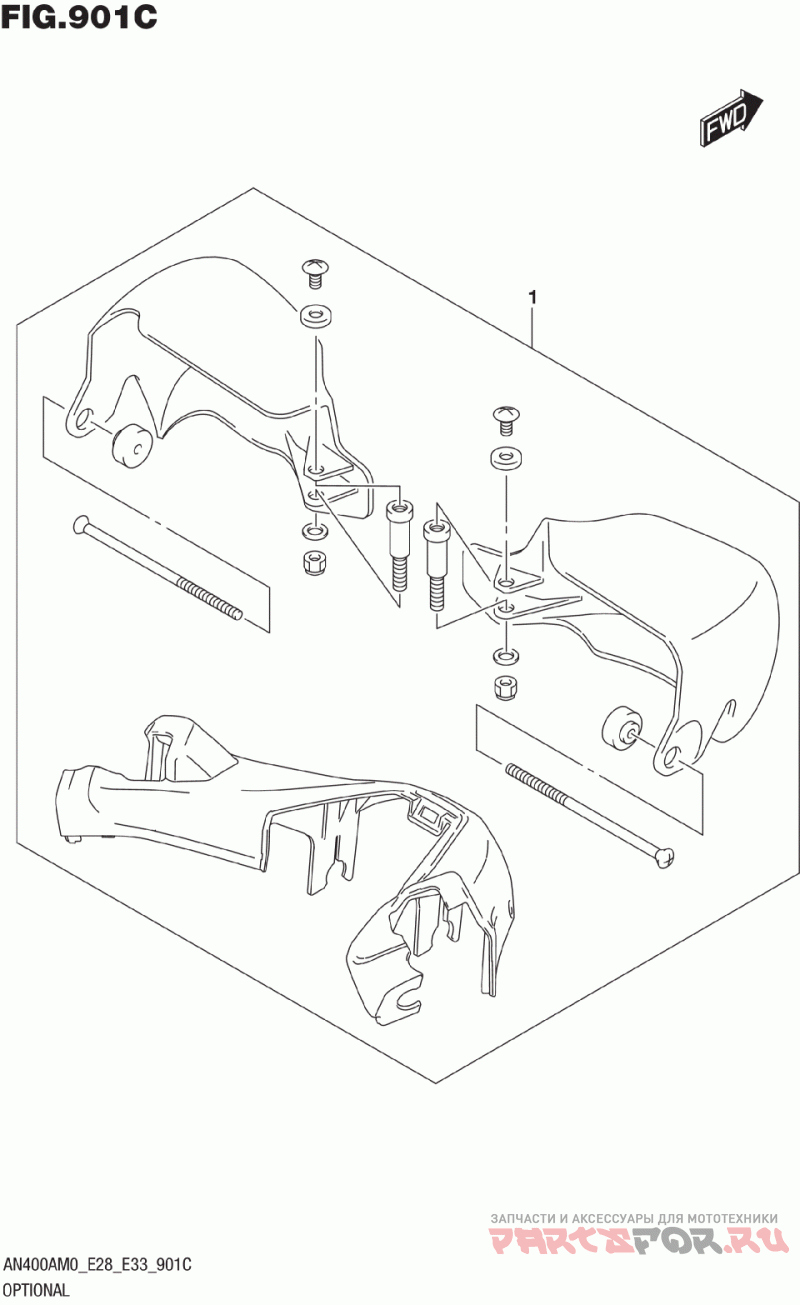 FIG.901C

FWD

1

ЗАПЧАСТИ И АКСЕССУАРЫ ДЛЯ МОТОТЕХНИКИ
PARTSFOR.RU

AN400AM0_E28_E33_901C
OPTIONAL