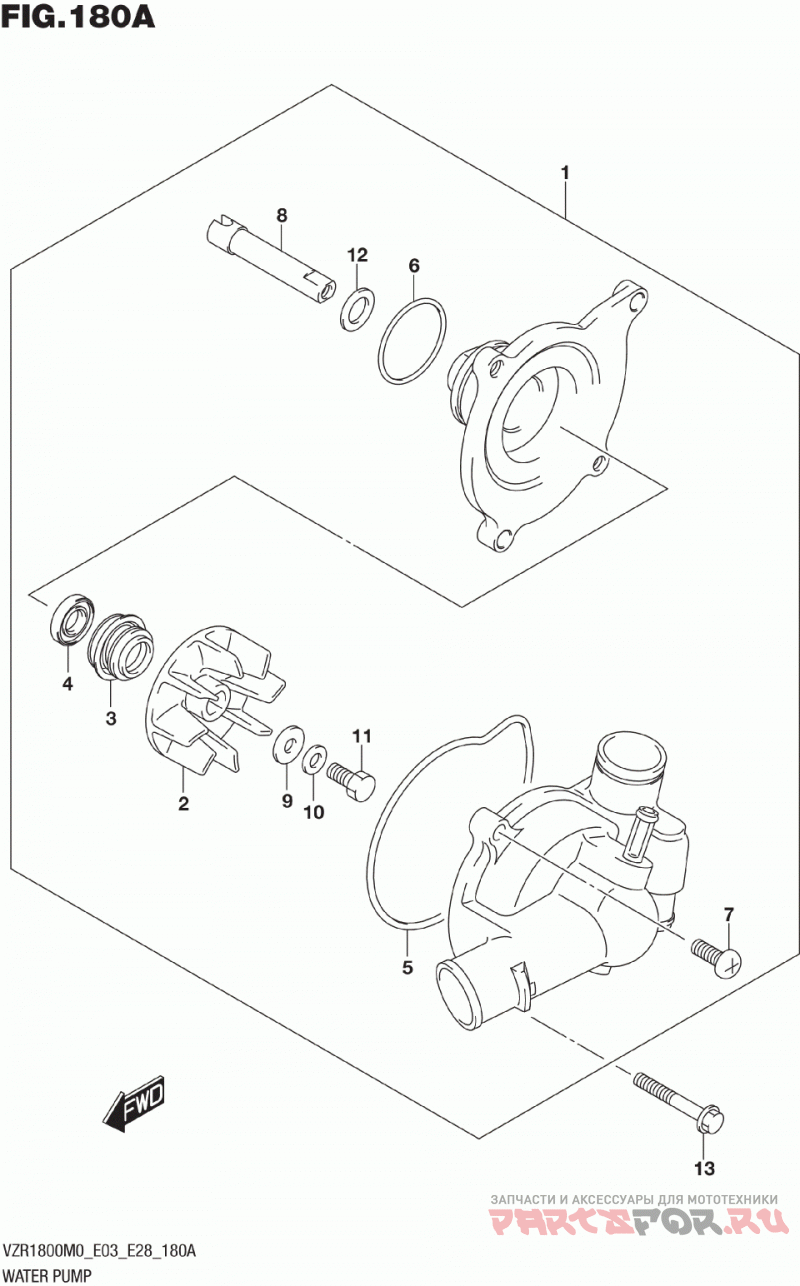 FIG.180A

1

8

12

6

4

3

2

9

10

11

5

7

13

FWD

ЗАПЧАСТИ И АКСЕССУАРЫ ДЛЯ МОТОТЕХНИКИ
PARTSFOR.RU

VZR1800M0_E03_E28_180A
WATER PUMP