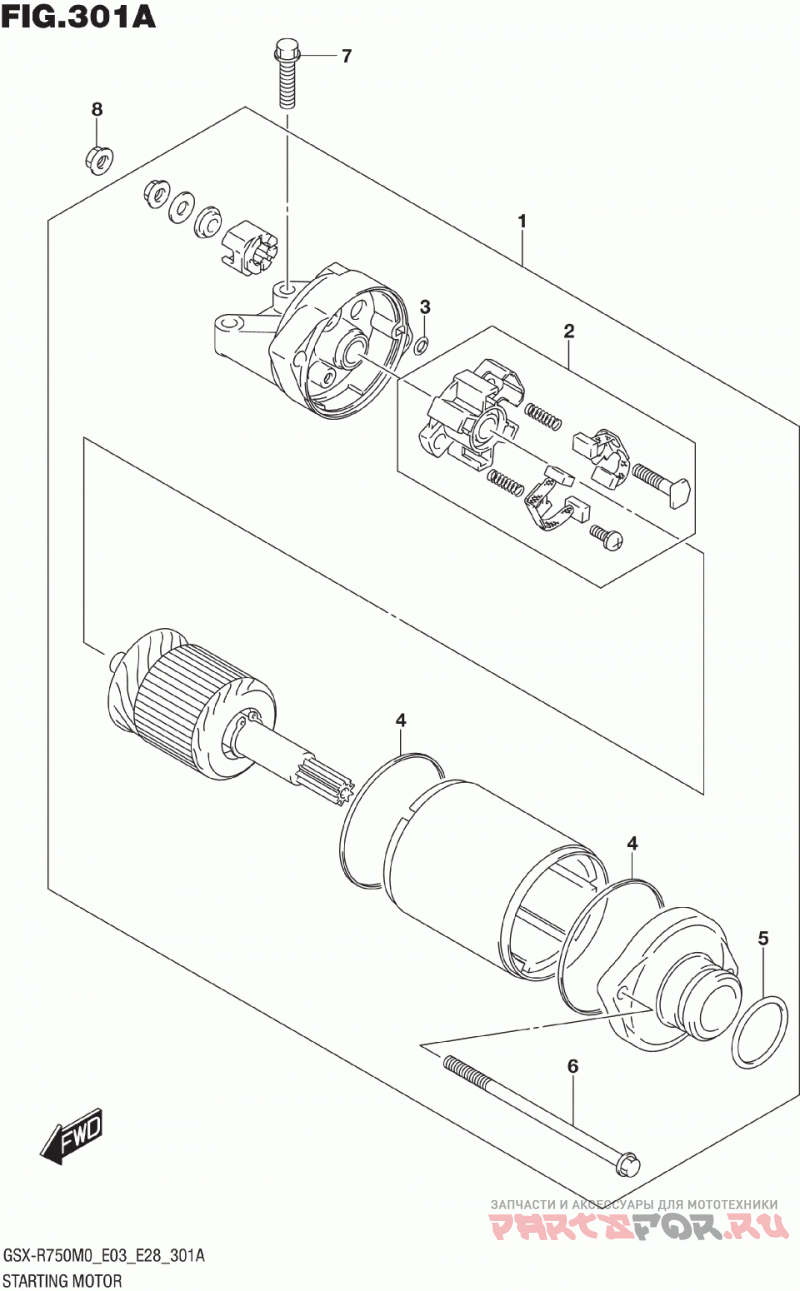 FIG.301A

7
8
1
3
2
4
4
5
6
FWD

ЗАПЧАСТИ И АКСЕССУАРЫ ДЛЯ МОТОТЕХНИКИ
PARTSFOR.RU

GSX-R750M0_E03_E28_301A
STARTING MOTOR