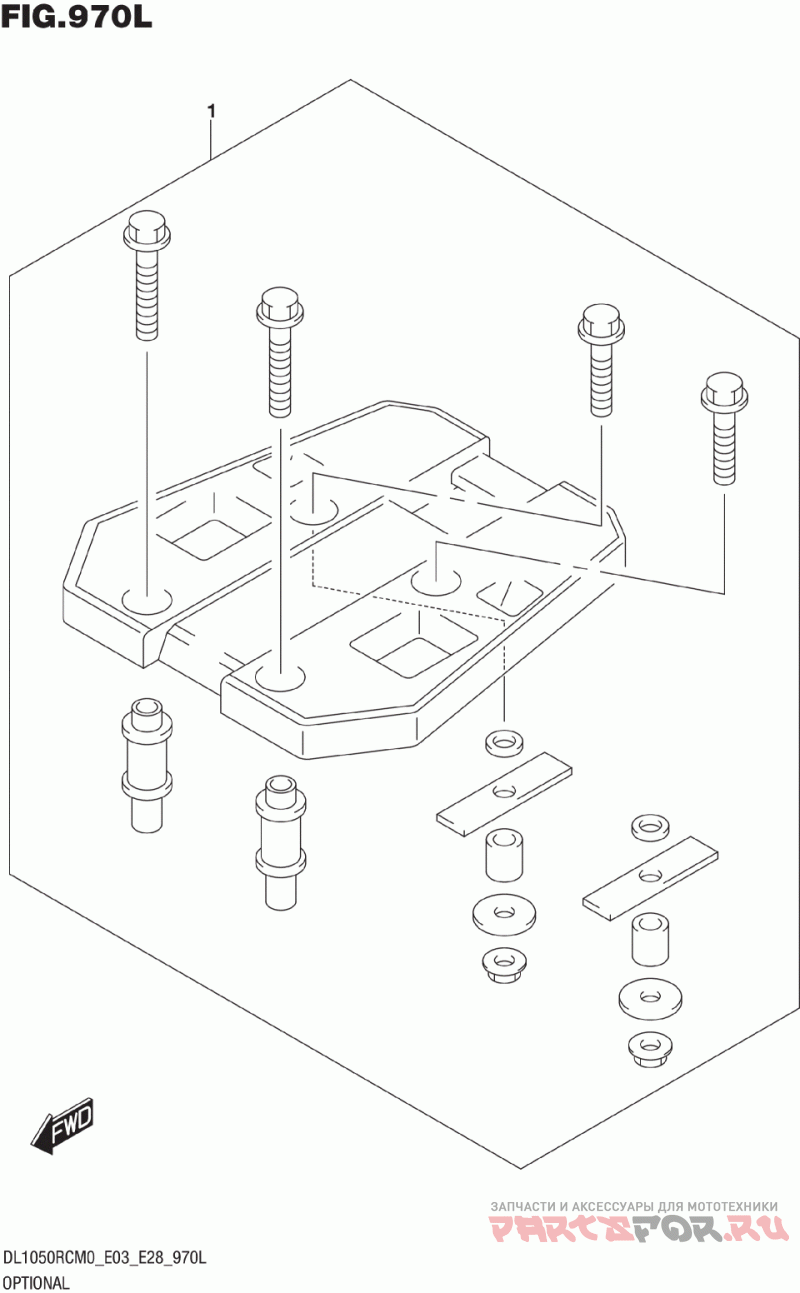 FIG.970L

1

FWD

ЗАПЧАСТИ И АКСЕССУАРЫ ДЛЯ МОТОТЕХНИКИ
PARTSFOR.RU

DL1050RCM0_E03_E28_970L
OPTIONAL