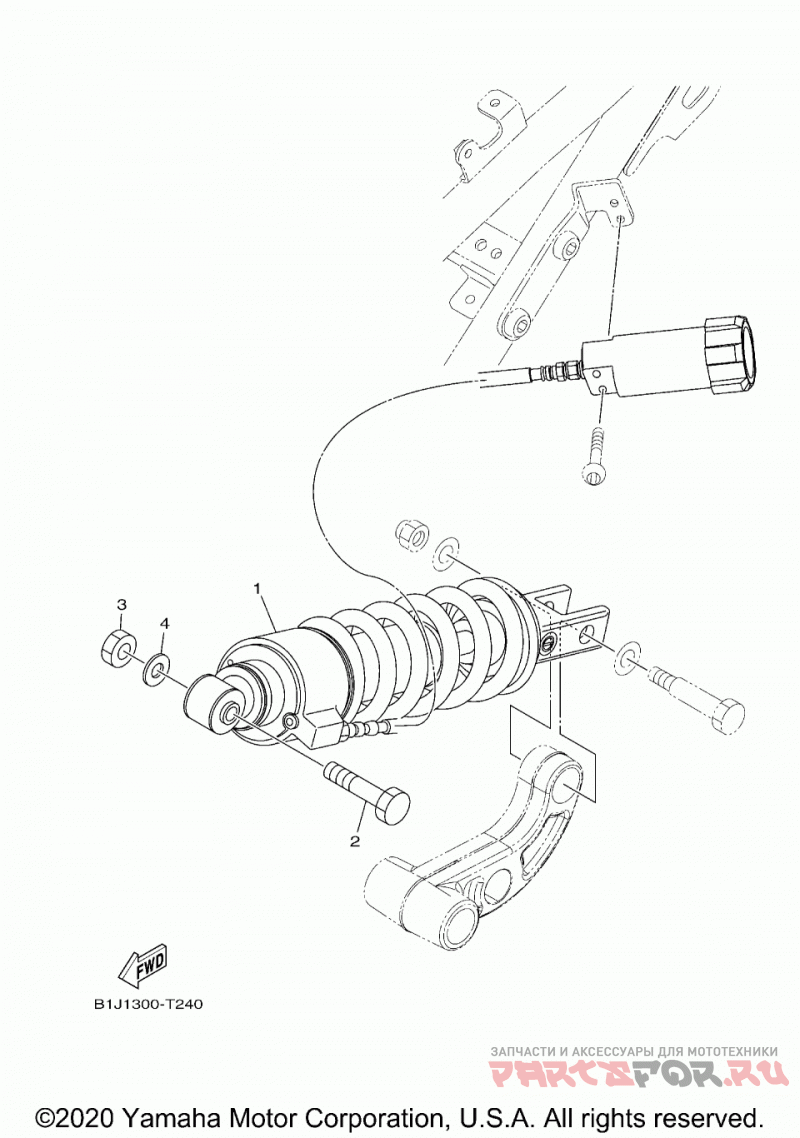 3
4
1
2
FWD
B1J1300-T240
ЗАПЧАСТИ И АКСЕССУАРЫ ДЛЯ МОТОТЕХНИКИ
PARTSFOR.RU
©2020 Yamaha Motor Corporation, U.S.A. All rights reserved.