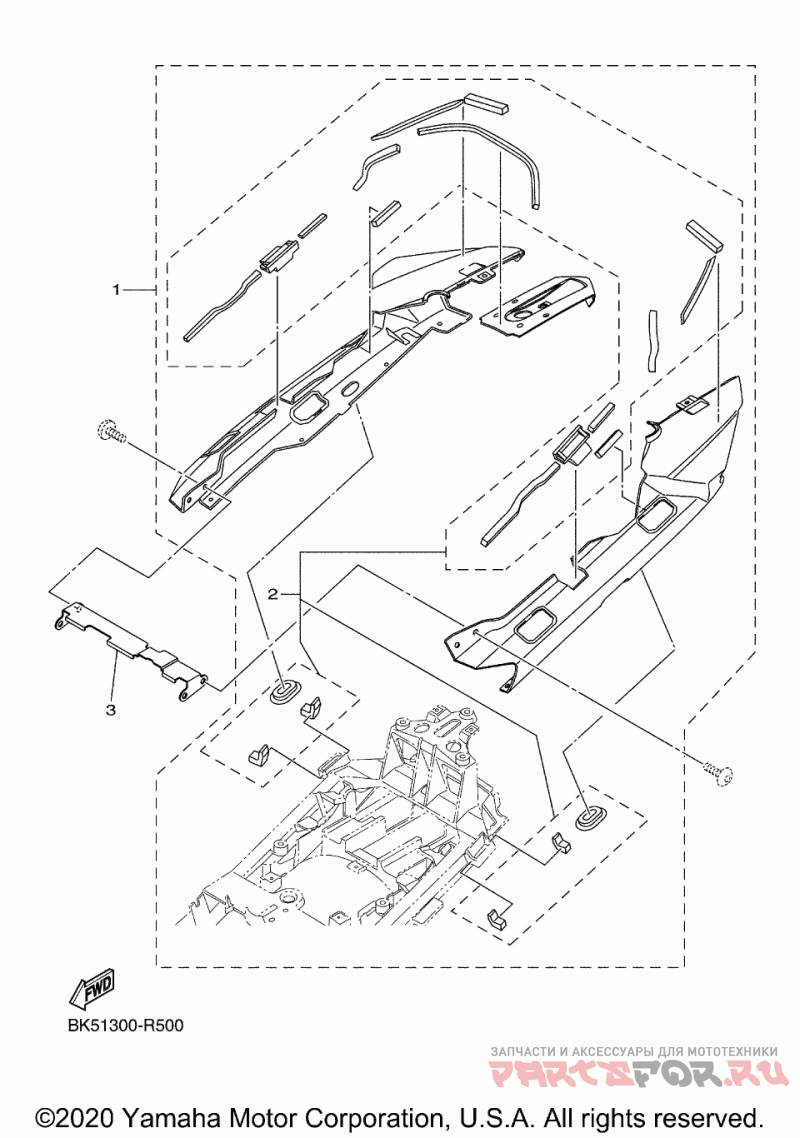 1

2

3

FWD

BK51300-R500

ЗАПЧАСТИ И АКСЕССУАРЫ ДЛЯ МОТОТЕХНИКИ
PARTSFOR.RU

©2020 Yamaha Motor Corporation, U.S.A. All rights reserved.