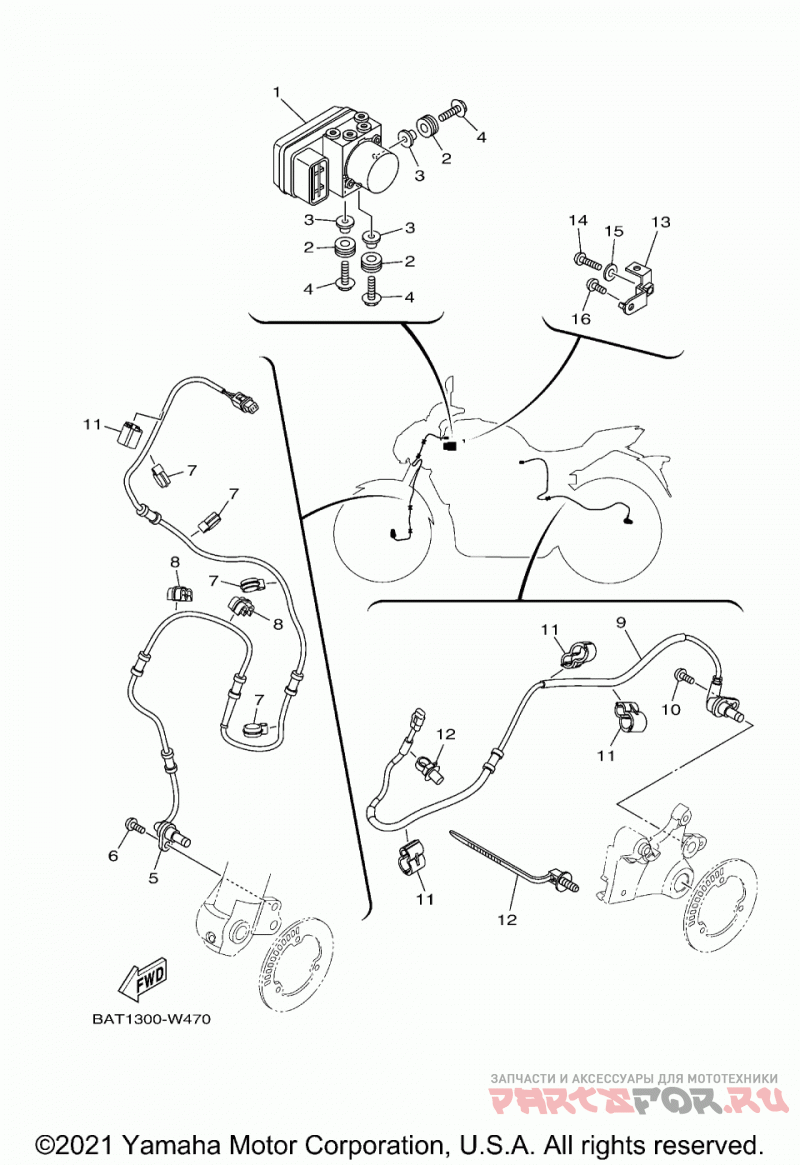 1
4
2
3
3
3
2
2
4
4
14
15
13
16
11
7
7
8
7
8
7
6
5
11
9
10
11
12
11
12
FWD
BAT1300-W470
ЗАПЧАСТИ И АКСЕССУАРЫ ДЛЯ МОТОТЕХНИКИ
PARTSFOR.RU
©2021 Yamaha Motor Corporation, U.S.A. All rights reserved.