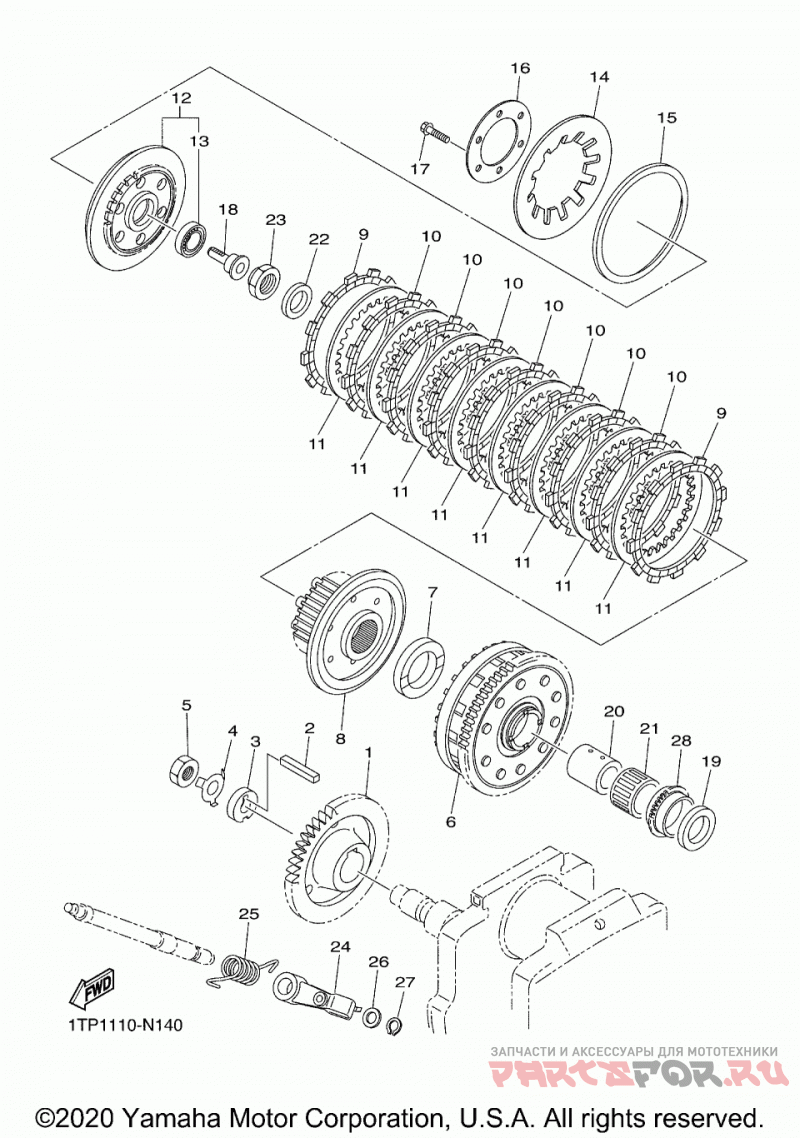 12
13
16
14
15
17
18
23
22
9
10
10
10
10
10
10
10
9
11
11
11
11
11
11
11
11
7
8
5
4
3
2
1
6
20
21
28
19
25
24
26
27
FWD
1TP1110-N140

ЗАПЧАСТИ И АКСЕССУАРЫ ДЛЯ МОТОТЕХНИКИ
PARTSFOR.RU

©2020 Yamaha Motor Corporation, U.S.A. All rights reserved.