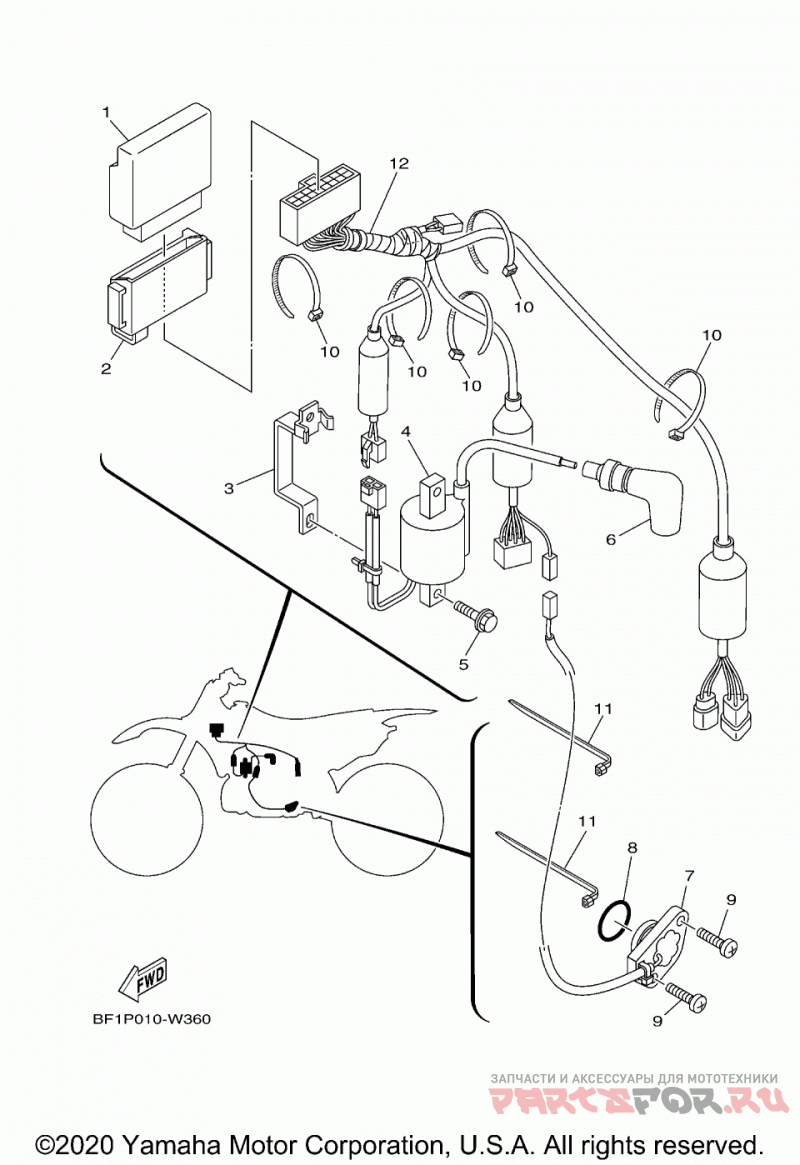 1
12
2
10
10
10
10
10
3
4
6
5
11
11
8
7
9
9
FWD
BF1P010-W360
ЗАПЧАСТИ И АКСЕССУАРЫ ДЛЯ МОТОТЕХНИКИ
PARTSFOR.RU
©2020 Yamaha Motor Corporation, U.S.A. All rights reserved.