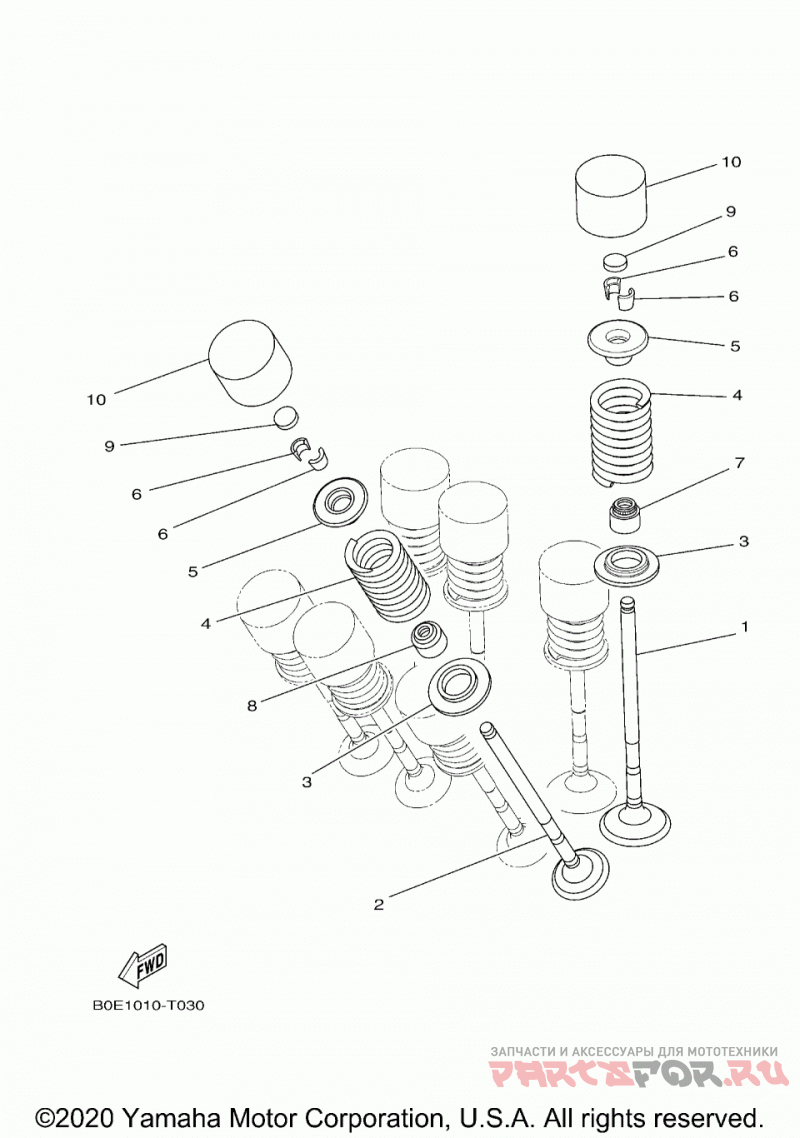 10
9
6
6
5
4
7
3
1
10
9
6
6
5
4
8
3
2
FWD
B0E1010-T030
ЗАПЧАСТИ И АКСЕССУАРЫ ДЛЯ МОТОТЕХНИКИ
PARTSFOR.RU
©2020 Yamaha Motor Corporation, U.S.A. All rights reserved.