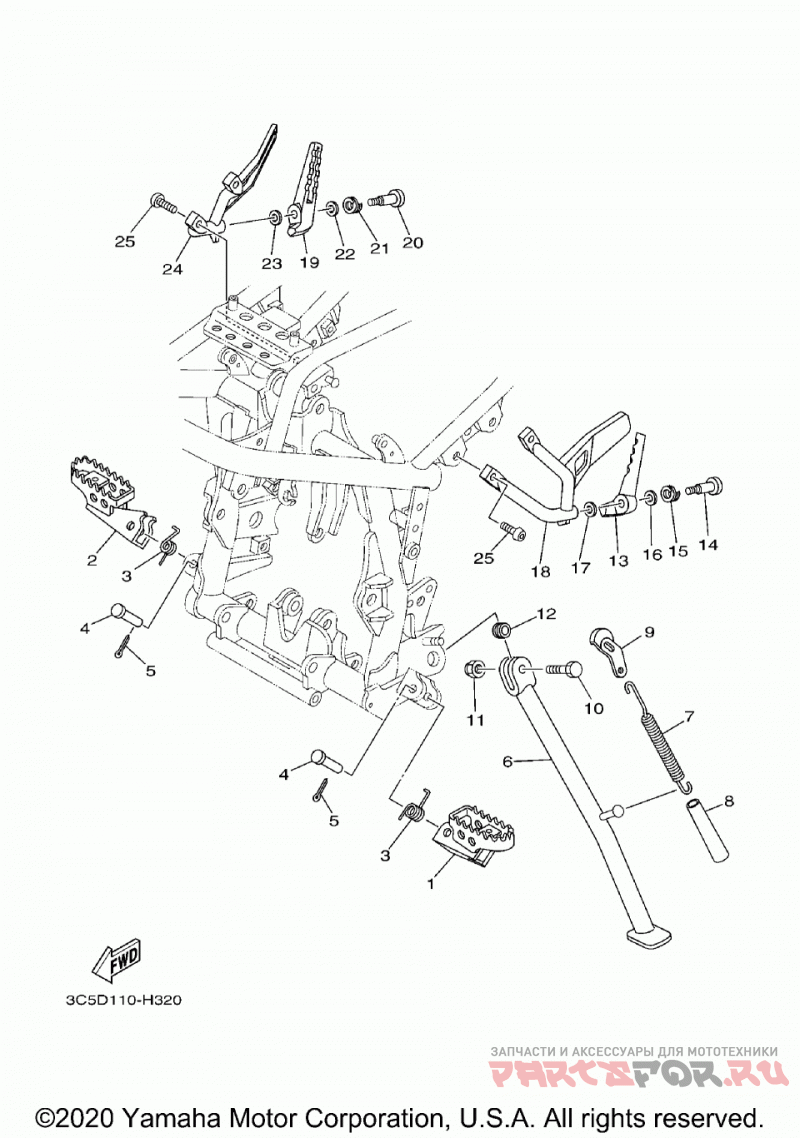 25
24
23
19
22
21
20
2
3
4
5
25
18
17
13
16
15
14
12
9
11
10
7
6
8
4
5
3
1
FWD
3C5D110-H320
ЗАПЧАСТИ И АКСЕССУАРЫ ДЛЯ МОТОТЕХНИКИ
PARTSFOR.RU
©2020 Yamaha Motor Corporation, U.S.A. All rights reserved.