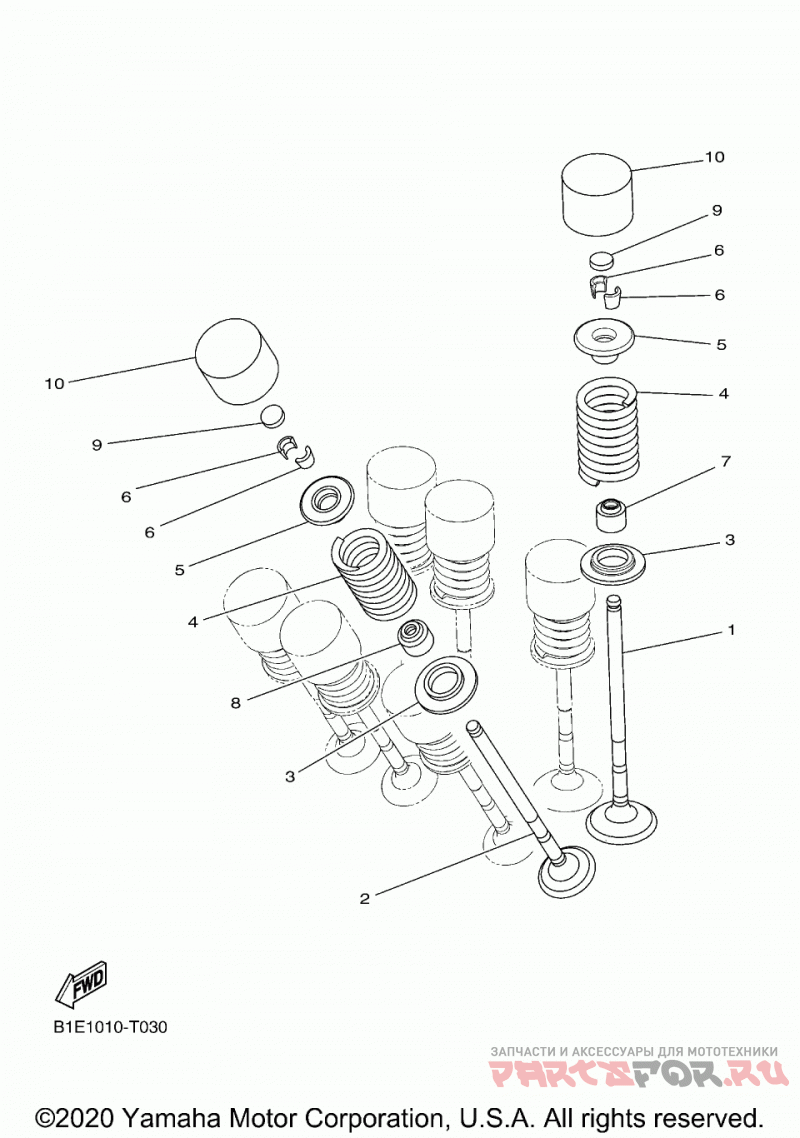 10
9
6
6
5
4
7
3
1
10
9
6
6
5
4
8
3
2
FWD
B1E1010-T030
ЗАПЧАСТИ И АКСЕССУАРЫ ДЛЯ МОТОТЕХНИКИ
PARTSFOR.RU
©2020 Yamaha Motor Corporation, U.S.A. All rights reserved.