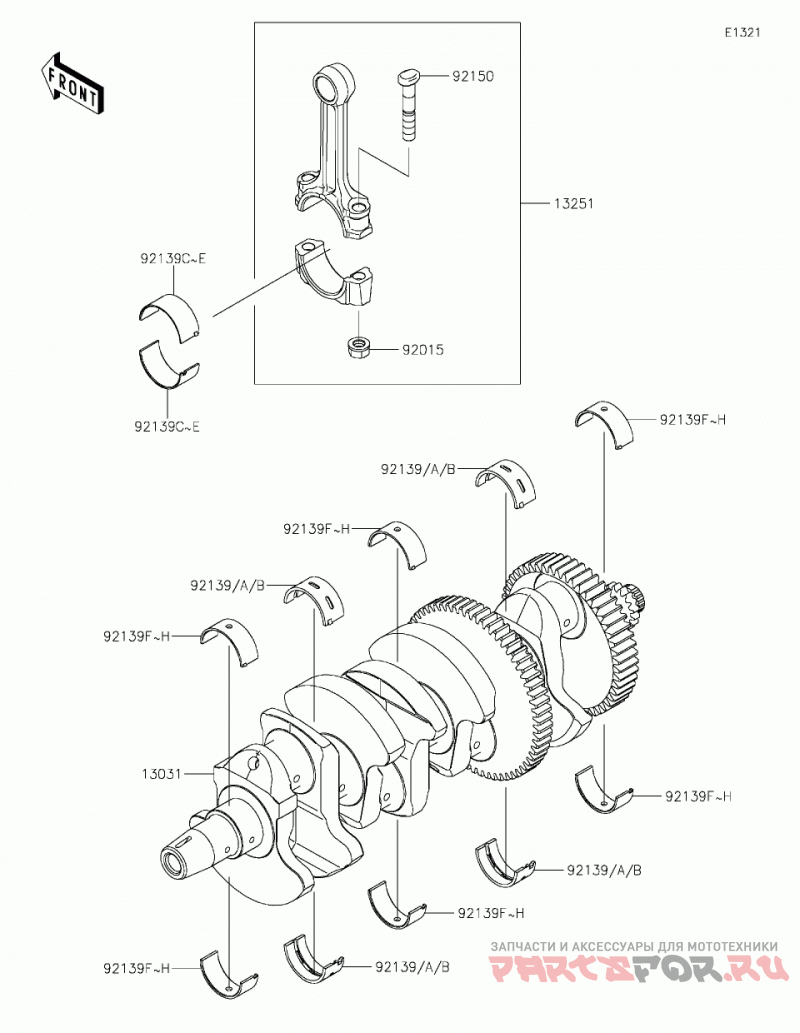 E1321

FRONT

92150

13251

92139C~E

92015

92139C~E

92139F~H

92139/A/B

92139F~H

92139/A/B

92139F~H

13031

92139F~H

92139/A/B

92139F~H

92139F~H

92139/A/B

ЗАПЧАСТИ И АКСЕССУАРЫ ДЛЯ МОТОТЕХНИКИ
PARTSFOR.RU