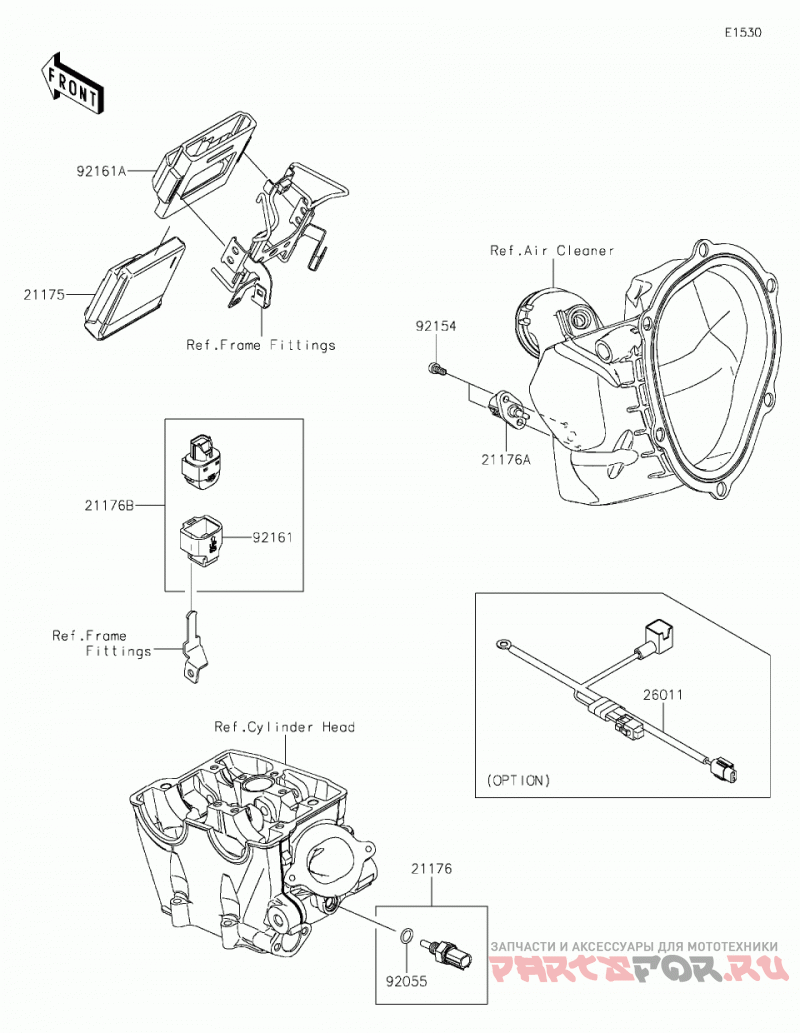 E1530

FRONT

92161A

21175

Ref.Frame Fittings

Ref.Air Cleaner

92154

21176A

21176B

92161

Ref.Frame Fittings

26011

(OPTION)

Ref.Cylinder Head

21176

92055

ЗАПЧАСТИ И АКСЕССУАРЫ ДЛЯ МОТОТЕХНИКИ
PARTSFOR.RU