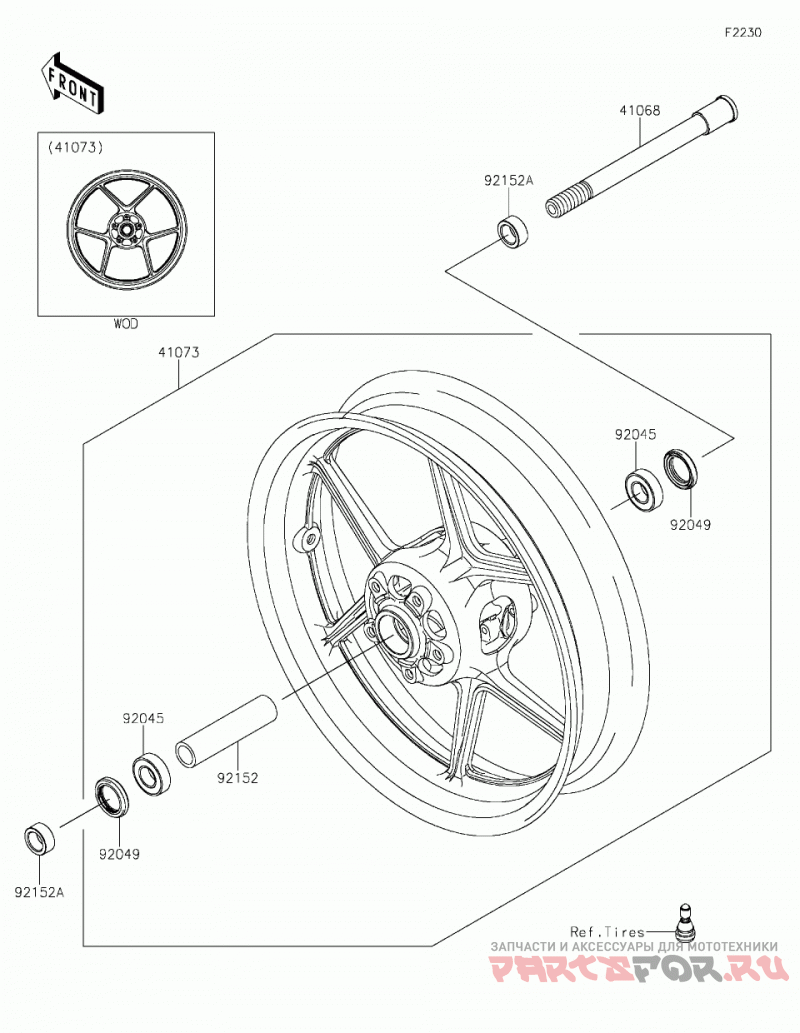 F2230

FRONT

(41073)

WOD

41068

92152A

41073

92045

92049

92045

92152

92049

92152A

Ref.Tires

ЗАПЧАСТИ И АКСЕССУАРЫ ДЛЯ МОТОТЕХНИКИ

PARTSFOR.RU