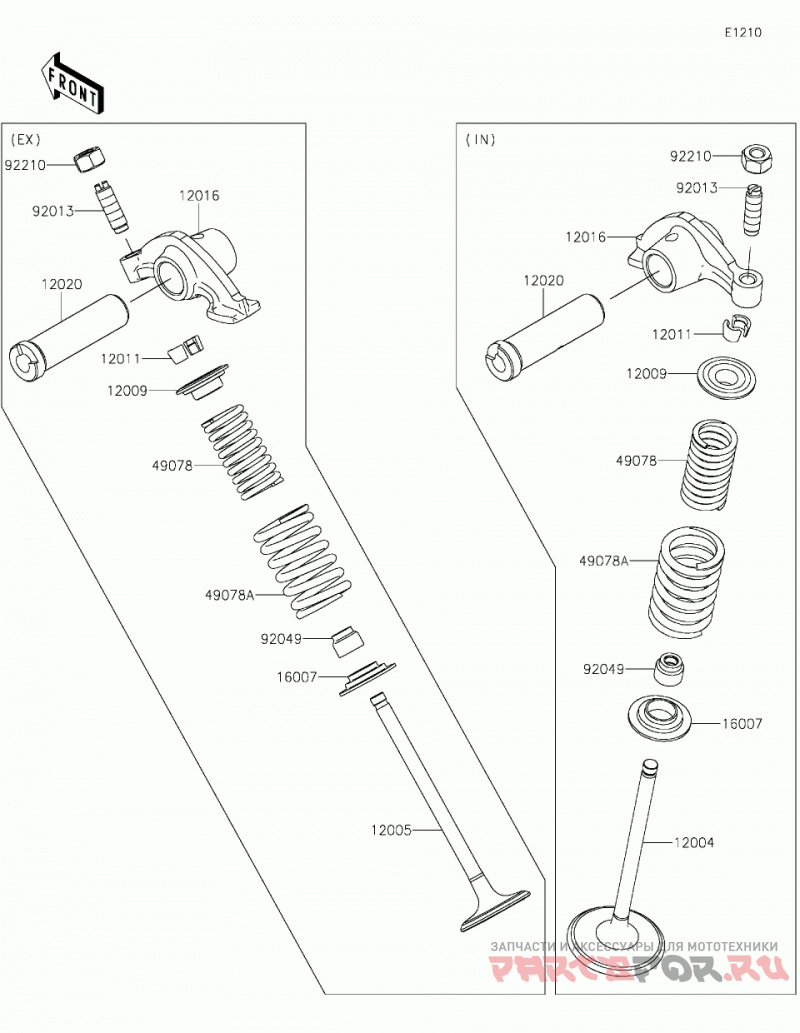 E1210

FRONT

(EX)

92210

92013

12016

12020

12011

12009

49078

49078A

92049

16007

12005

(IN)

92210

92013

12016

12020

12011

12009

49078

49078A

92049

16007

12004

ЗАПЧАСТИ И АКСЕССУАРЫ ДЛЯ МОТОТЕХНИКИ
PARTSFOR.RU