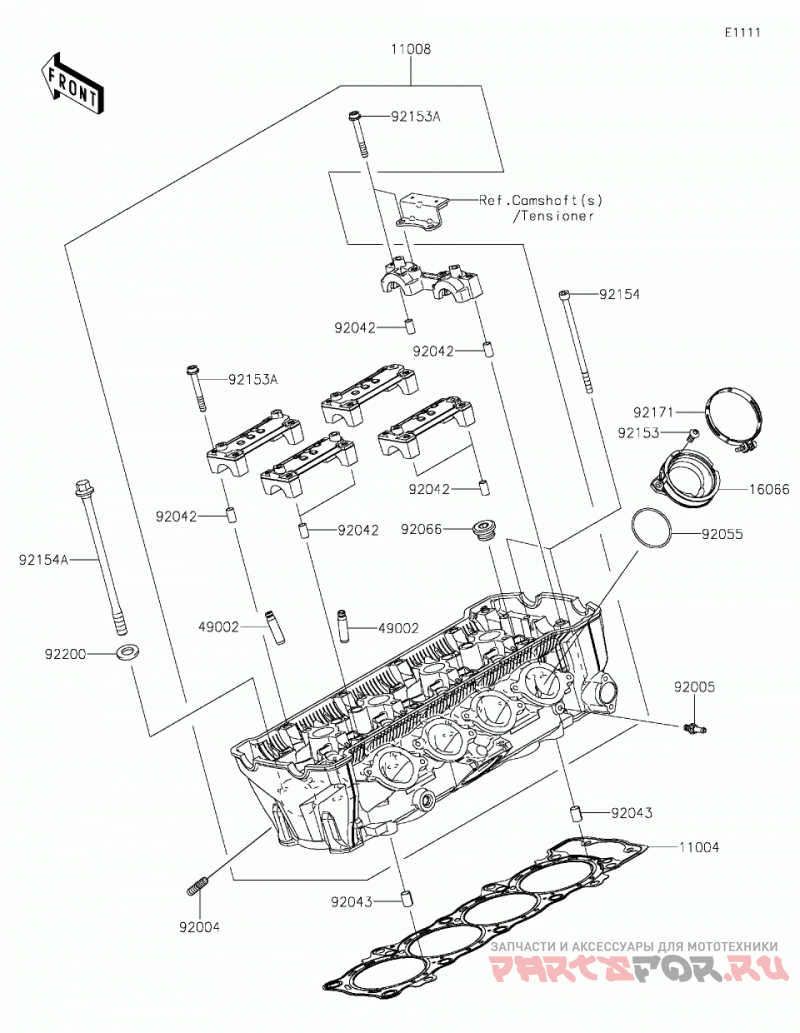 E1111

FRONT

11008

92153A

Ref.Camshaft(s) /Tensioner

92154

92042

92042

92153A

92171

92153

16066

92042

92042

92042

92066

92055

92154A

49002

49002

92200

92005

92043

11004

92004

92043

ЗАПЧАСТИ И АКСЕССУАРЫ ДЛЯ МОТОТЕХНИКИ

PARTSFOR.RU